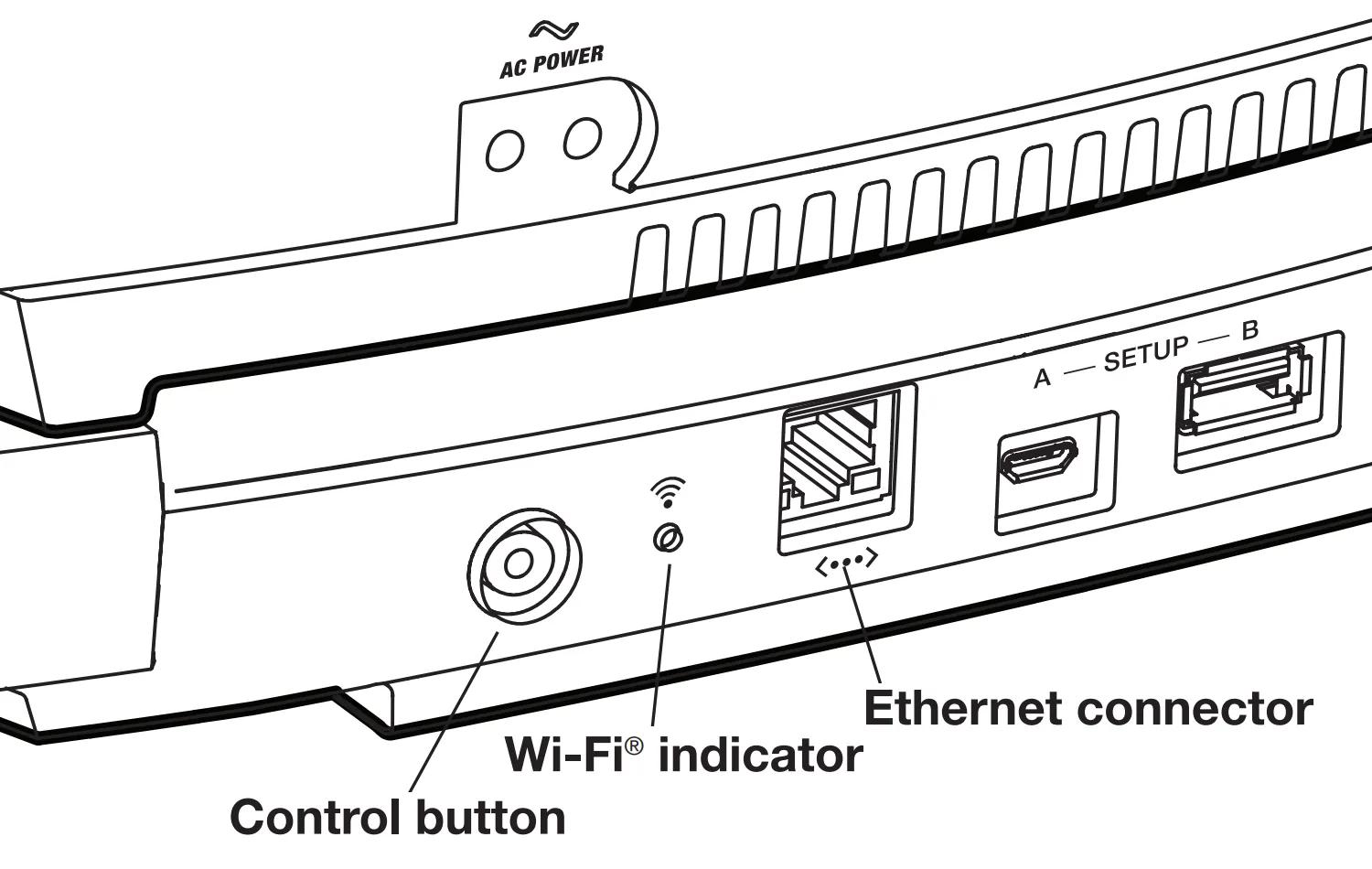 AC POWER

A — SETUP — B

Ethernet connector

Wi-Fi® indicator

Control button