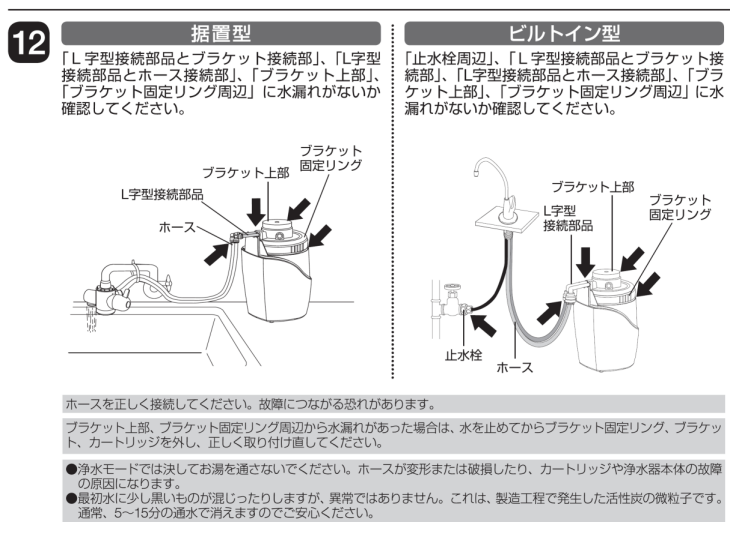 12

据置型

「L 字型接続部品とブラケット接続部」、「L字型接続部品とホース接続部」、「ブラケット上部」、「ブラケット固定リング周辺」に水漏れがないか確認してください。

ブラケット固定リング
ブラケット上部
L字型接続部品
ホース

ビルトイン型

「止水栓周辺」、「L 字型接続部品とブラケット接続部」、「L字型接続部品とホース接続部」、「ブラケット上部」、「ブラケット固定リング周辺」に水漏れがないか確認してください。

ブラケット上部
ブラケット固定リング
L字型接続部品
止水栓
ホース

ホースを正しく接続してください。故障につながる恐れがあります。

ブラケット上部、ブラケット固定リング周辺から水漏れがあった場合は、水を止めてからブラケット固定リング、ブラケット、カートリッジを外し、正しく取り付け直してください。

●浄水モードでは決してお湯を通さないでください。ホースが変形または破損したり、カートリッジや浄水器本体の故障の原因になります。
●最初水に少し黒いものが混じったりしますが、異常ではありません。これは、製造工程で発生した活性炭の微粒子です。通常、5～15分の通水で消えますのでご安心ください。