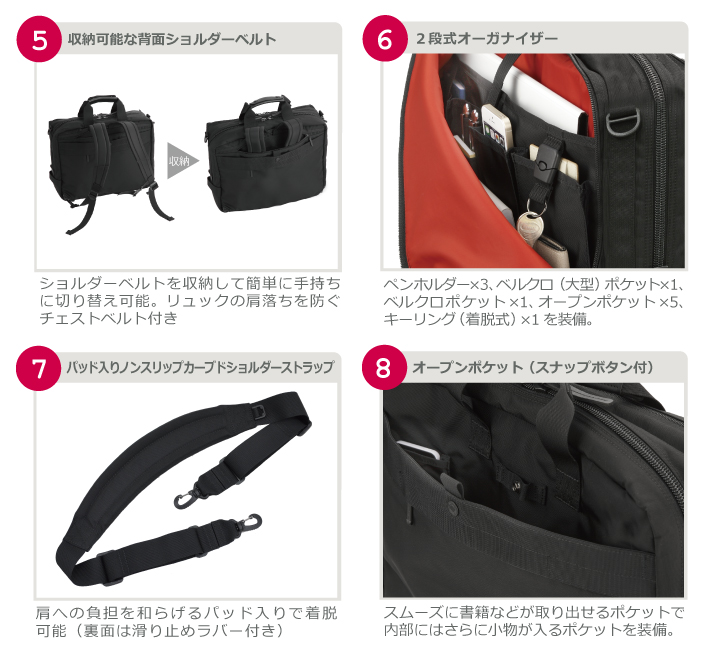 5 収納可能な背面ショルダーベルト

収納

ショルダーベルトを収納して簡単に手持ちに切り替え可能。リュックの肩落ちを防ぐチェストベルト付き

6 2段式オーガナイザー

ペンホルダー×3、ベルクロ（大型）ポケット×1、ベルクロポケット×1、オープンポケット×5、キーリング（着脱式）×1を装備。

7 パッド入りノンスリップカーブドショルダーストラップ

肩への負担を和らげるパッド入りで着脱可能（裏面は滑り止めラバー付き）

8 オープンポケット（スナップボタン付）

スムーズに書籍などが取り出せるポケットで内部にはさらに小物が入るポケットを装備。