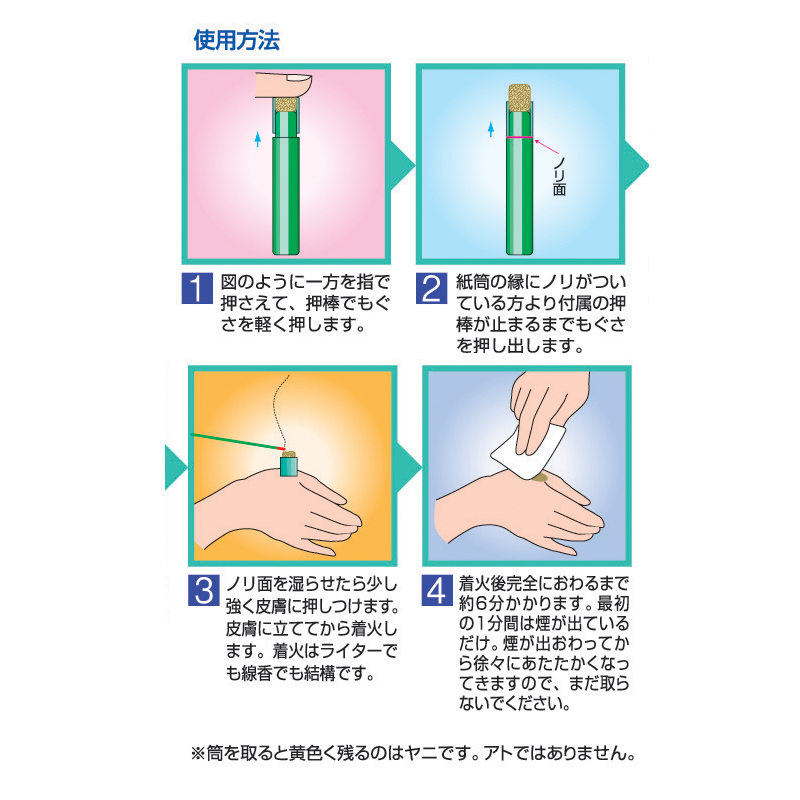 使用方法

ノリ面

1 図のように一方を指で押さえて、押棒でもぐさを軽く押します。

2 紙筒の縁にノリがついている方より付属の押棒が止まるまでもぐさを押し出します。

3 ノリ面を湿らせたら少し強く皮膚に押しつけます。皮膚に立ててから着火します。着火はライターでも線香でも結構です。

4 着火後完全におわるまで約6分かかります。最初の1分間は煙が出ているだけ。煙が出おわってから徐々にあたたかくなってきますので、まだ取らないでください。

※筒を取ると黄色く残るのはヤニです。アトではありません。