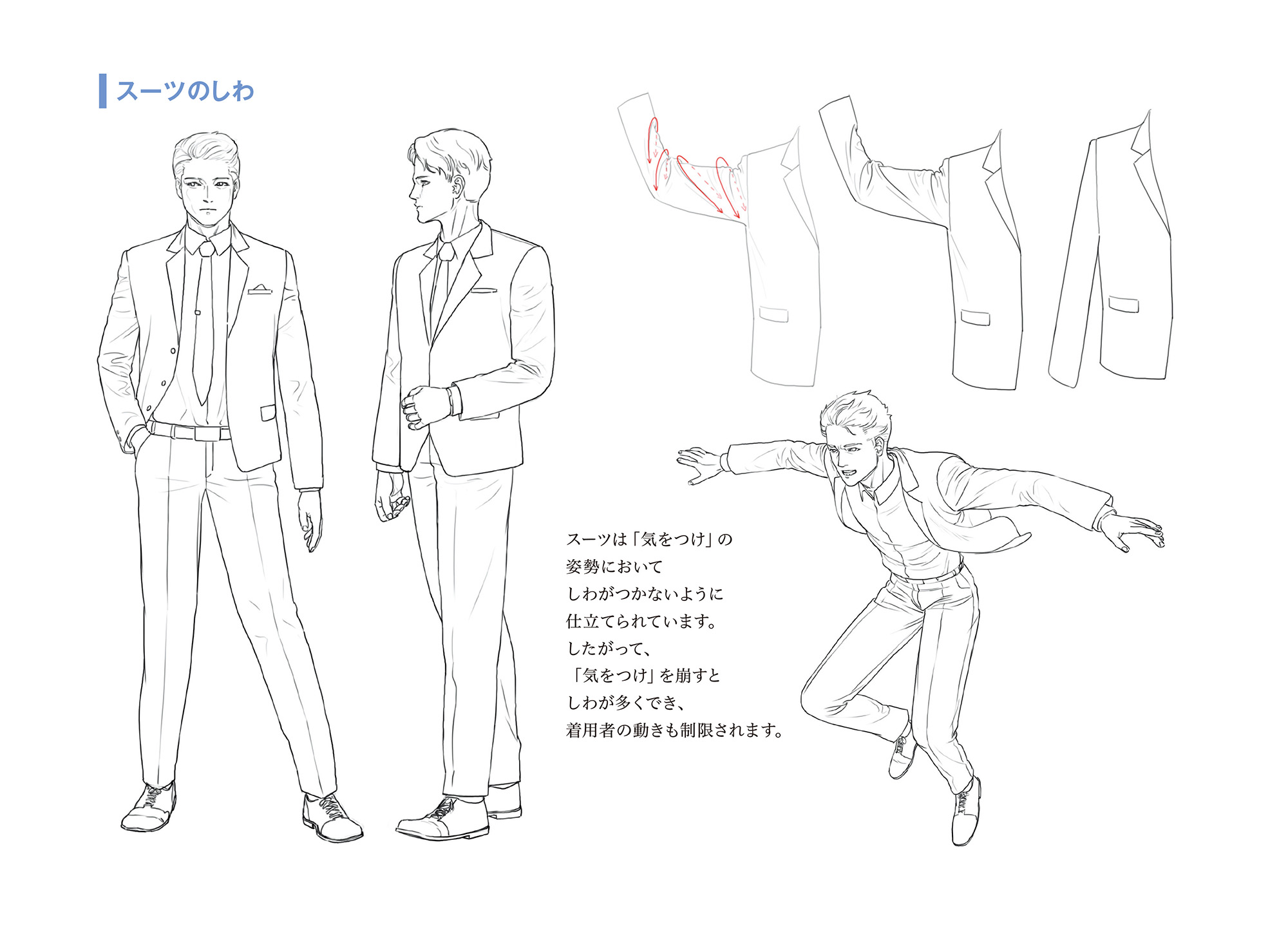 スーツのしわ

スーツは「気をつけ」の姿勢においてしわがつかないように仕立てられています。したがって、「気をつけ」を崩すとしわが多くでき、着用者の動きも制限されます。