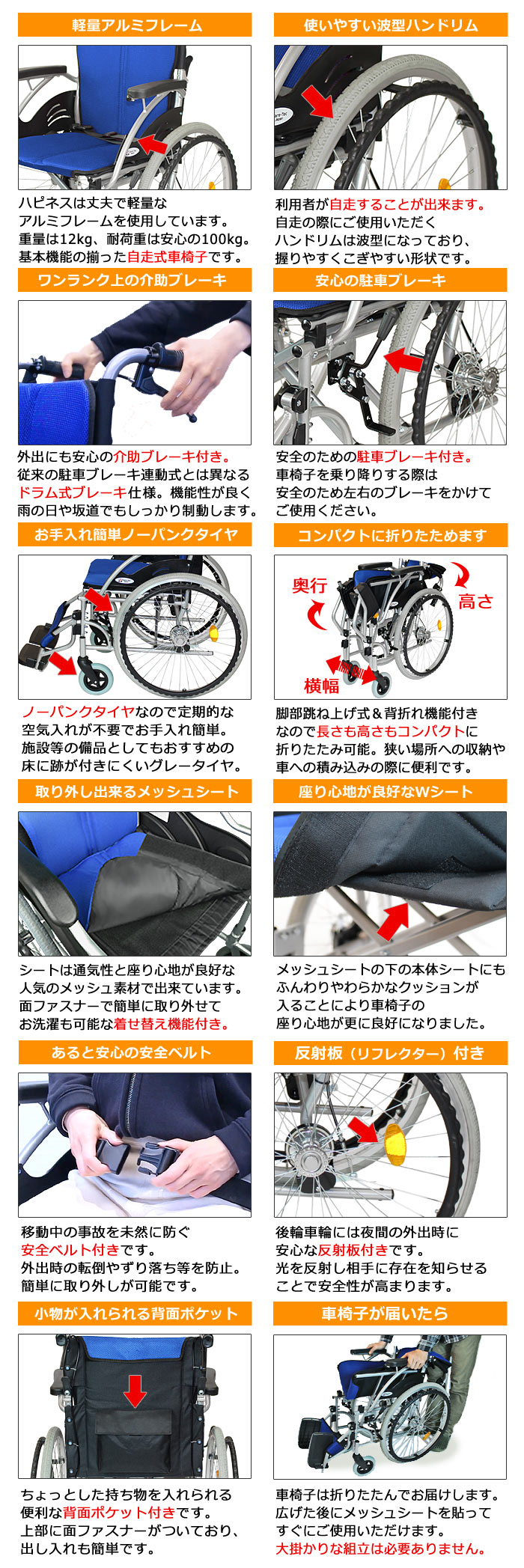 軽量アルミフレーム

ハピネスは丈夫で軽量なアルミフレームを使用しています。重量は12kg、耐荷重は安心の100kg。基本機能の揃った自走式車椅子です。

使いやすい波型ハンドリム

利用者が自走することが出来ます。自走の際にご使用いただくハンドリムは波型になっており、握りやすくこぎやすい形状です。

ワンランク上の介助ブレーキ

外出にも安心の介助ブレーキ付き。従来の駐車ブレーキ連動式とは異なるドラム式ブレーキ仕様。機能性が良く雨の日や坂道でもしっかり制動します。

安心の駐車ブレーキ

安全のための駐車ブレーキ付き。車椅子を乗り降りする際は安全のため左右のブレーキをかけてご使用ください。

お手入れ簡単ノーパンクタイヤ

ノーパンクタイヤなので定期的な空気入れが不要でお手入れ簡単。施設等の備品としてもおすすめの床に跡が付きにくいグレータイヤ。

コンパクトに折りたためます

奥行

高さ

横幅

脚部跳ね上げ式＆背折れ機能付きなので長さも高さもコンパクトに折りたたみ可能。狭い場所への収納や車への積み込みの際に便利です。

取り外し出来るメッシュシート

シートは通気性と座り心地が良好な人気のメッシュ素材で出来ています。面ファスナーで簡単に取り外せてお洗濯も可能な着せ替え機能付き。

座り心地が良好なWシート

メッシュシートの下の本体シートにもふんわりやわらかなクッションが入ることにより車椅子の座り心地が更に良好になりました。

あると安心の安全ベルト

移動中の事故を未然に防ぐ安全ベルト付きです。外出時の転倒やずり落ち等を防止。簡単に取り外しが可能です。

反射板（リフレクター）付き

後輪車輪には夜間の外出時に安心な反射板付きです。光を反射し相手に存在を知らせることで安全性が高まります。

小物が入れられる背面ポケット

ちょっとした持ち物を入れられる便利な背面ポケット付きです。上部に面ファスナーがついており、出し入れも簡単です。

車椅子が届いたら

車椅子は折りたたんでお届けします。広げた後にメッシュシートを貼ってすぐにご使用いただけます。大掛かりな組立は必要ありません。