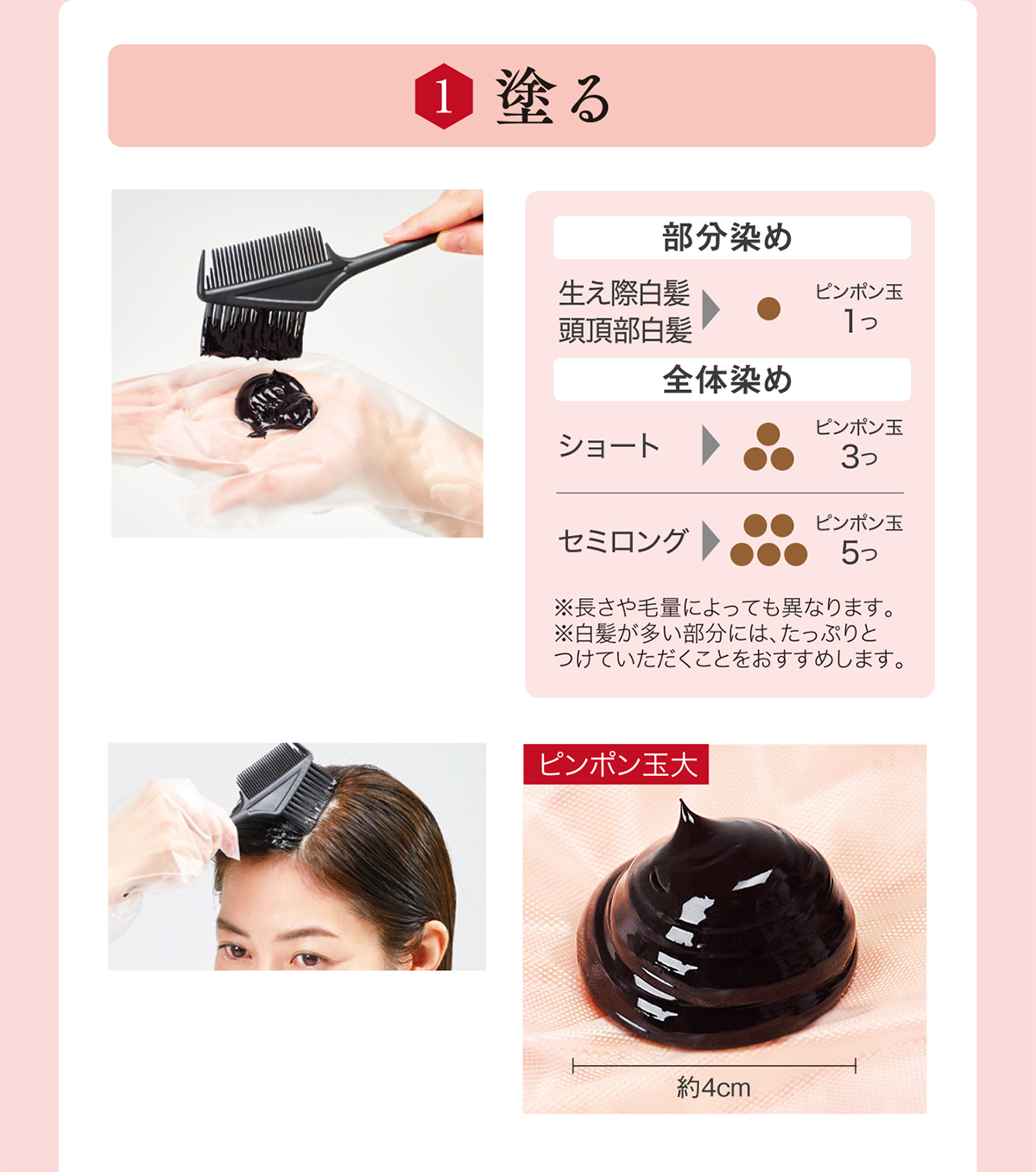 1 塗る

部分染め

生え際白髪
頭頂部白髪

ピンポン玉
1つ

全体染め

ショート

ピンポン玉
3つ

セミロング

ピンポン玉
5つ

※長さや毛量によっても異なります。
※白髪が多い部分には、たっぷりとつけていただくことをおすすめします。

ピンポン玉大

約4cm