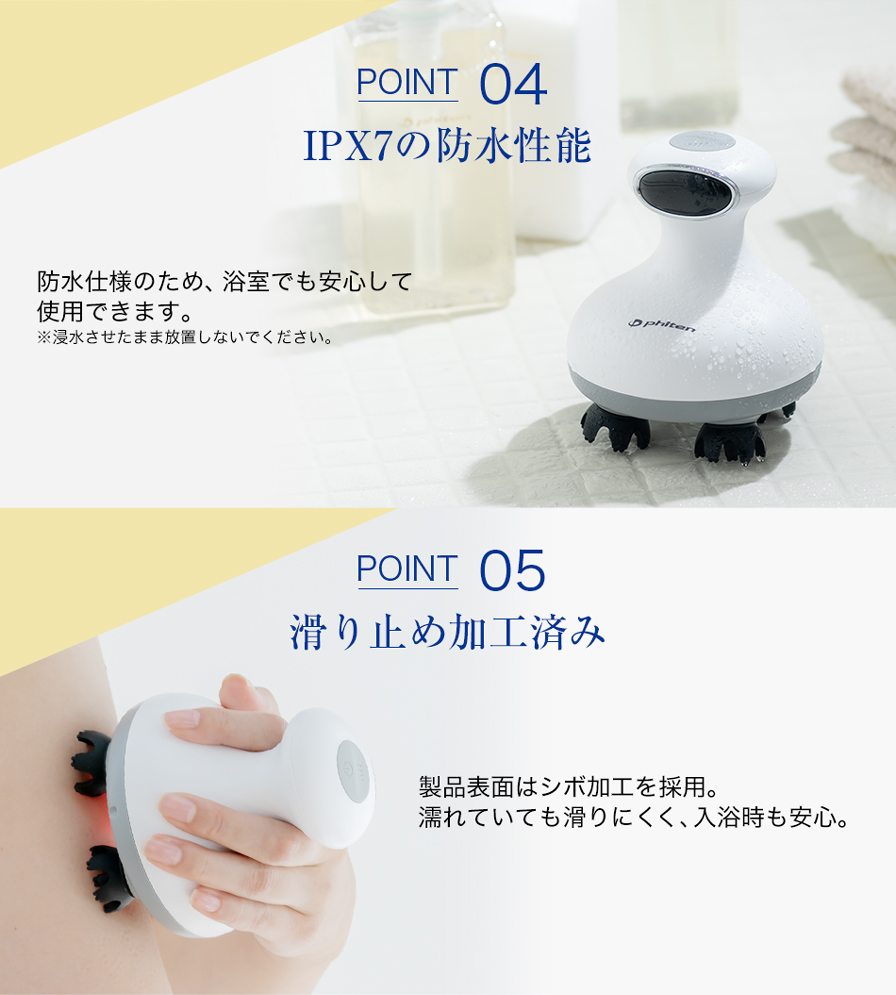 POINT 04
IPX7の防水性能

防水仕様のため、浴室でも安心して使用できます。
※浸水させたまま放置しないでください。

phiten

POINT 05
滑り止め加工済み

製品表面はシボ加工を採用。
濡れていても滑りにくく、入浴時も安心。