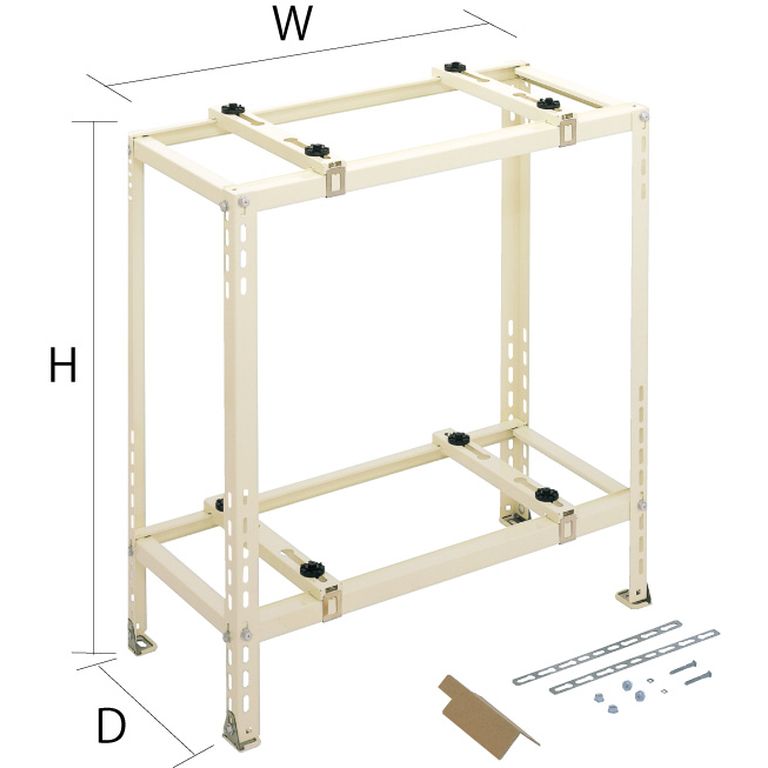 W
H
D