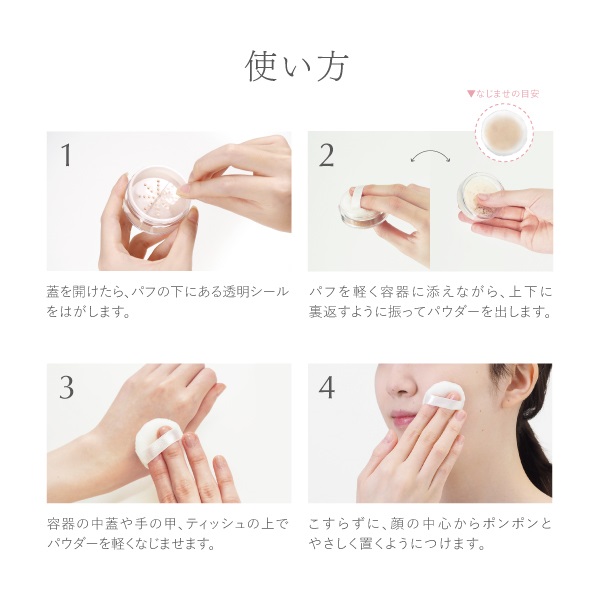 使い方

▼なじませの目安

1

蓋を開けたら、パフの下にある透明シールをはがします。

2

パフを軽く容器に添えながら、上下に裏返すように振ってパウダーを出します。

3

容器の中蓋や手の甲、ティッシュの上でパウダーを軽くなじませます。

4

こすらずに、顔の中心からポンポンとやさしく置くようにつけます。