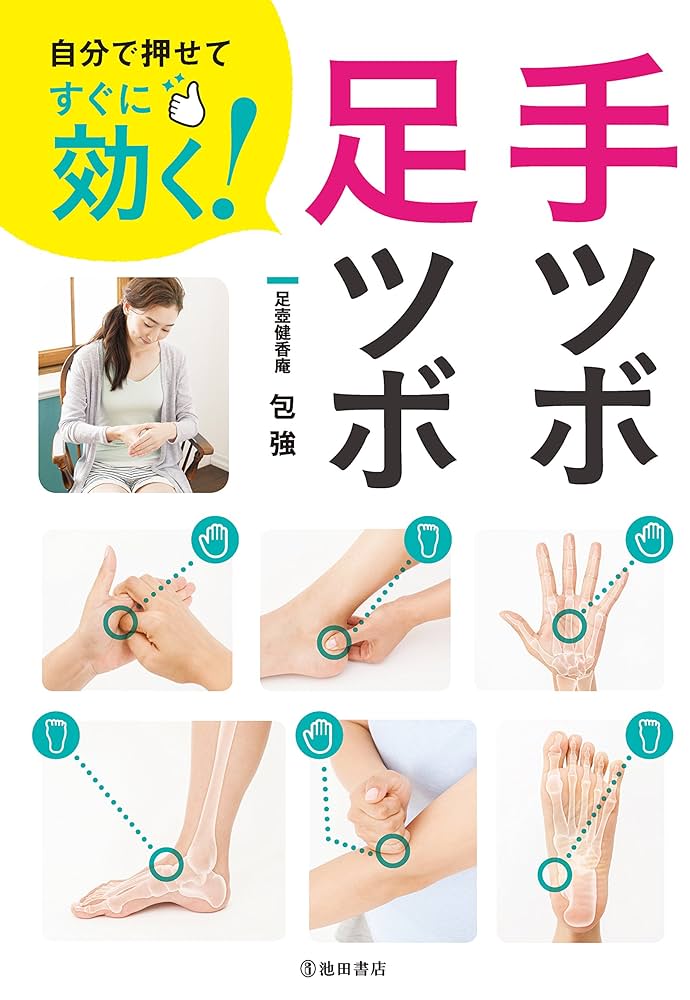 自分で押せて
すぐに
効く!

手ツボ
足ツボ

足壺健香庵
包強

池田書店