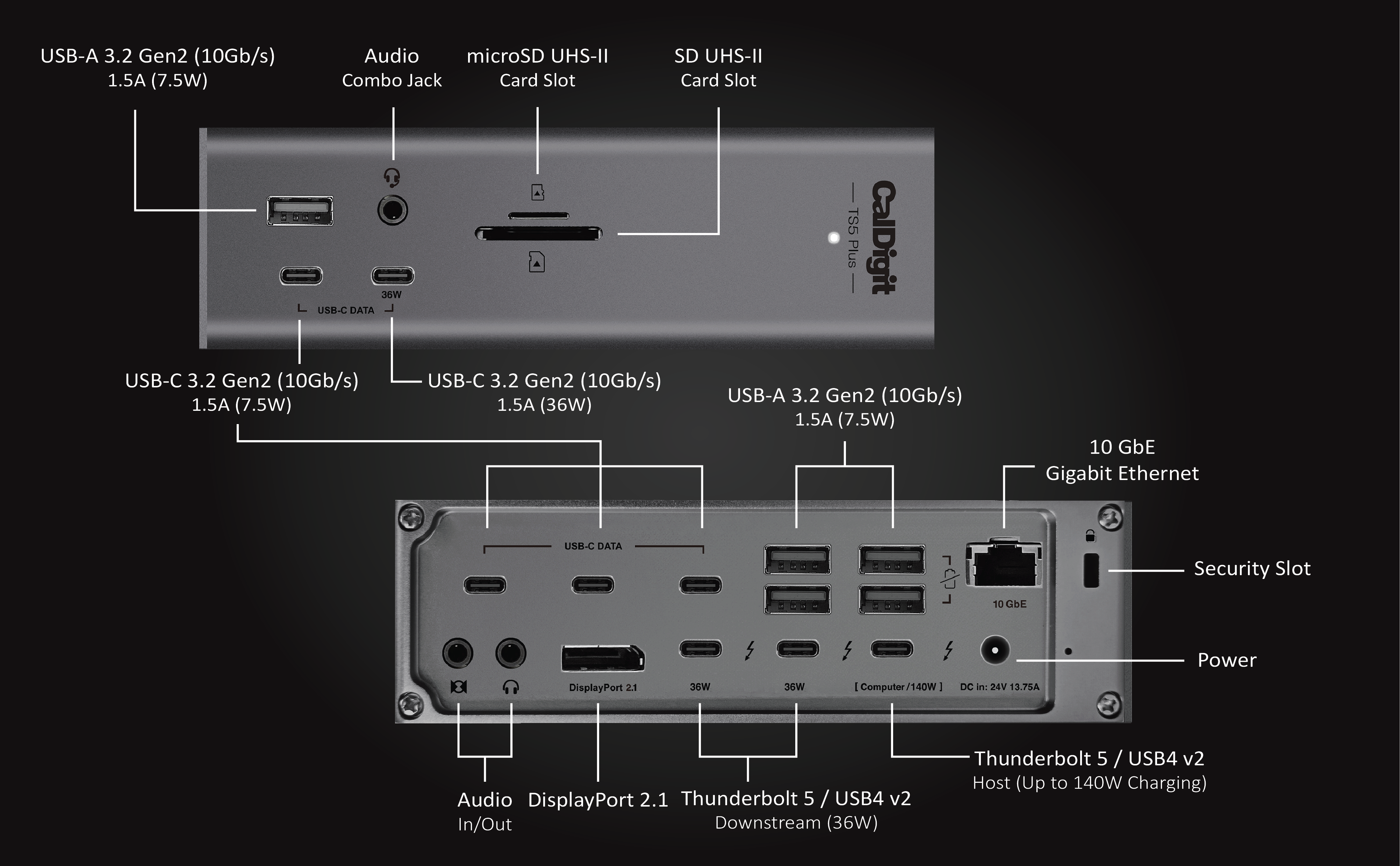 USB-A 3.2 Gen2 (10Gb/s)
1.5A (7.5W)

Audio
Combo Jack

microSD UHS-II
Card Slot

SD UHS-II
Card Slot

CalDigit
TS5 Plus

36W
USB-C DATA

USB-C 3.2 Gen2 (10Gb/s)
1.5A (7.5W)

USB-C 3.2 Gen2 (10Gb/s)
1.5A (36W)

USB-A 3.2 Gen2 (10Gb/s)
1.5A (7.5W)

10 GbE
Gigabit Ethernet

USB-C DATA

10 GbE

Security Slot

Power

DisplayPort 2.1

36W

36W

[ Computer / 140W ]

DC in: 24V 13.75A

Audio
In/Out

DisplayPort 2.1

Thunderbolt 5 / USB4 v2
Downstream (36W)

Thunderbolt 5 / USB4 v2
Host (Up to 140W Charging)