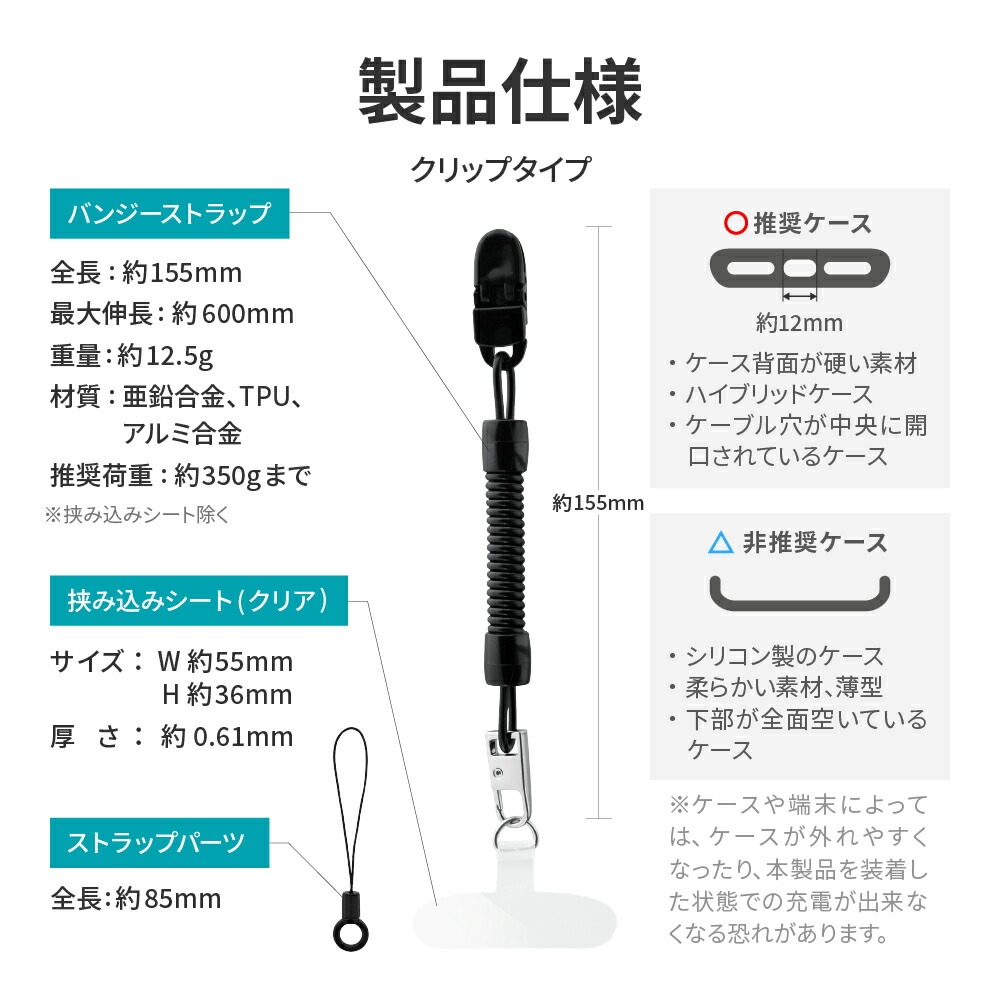 製品仕様

クリップタイプ

バンジーストラップ

全長：約155mm
最大伸長：約600mm
重量：約12.5g
材質：亜鉛合金、TPU、アルミ合金
推奨荷重：約350gまで
※挟み込みシート除く

挟み込みシート（クリア）

サイズ： W 約55mm
H 約36mm
厚 さ： 約0.61mm

ストラップパーツ

全長：約85mm

約155mm

○ 推奨ケース

約12mm

・ケース背面が硬い素材
・ハイブリッドケース
・ケーブル穴が中央に開口されているケース

△ 非推奨ケース

・シリコン製のケース
・柔らかい素材、薄型
・下部が全面空いているケース

※ケースや端末によっては、ケースが外れやすくなったり、本製品を装着した状態での充電が出来なくなる恐れがあります。