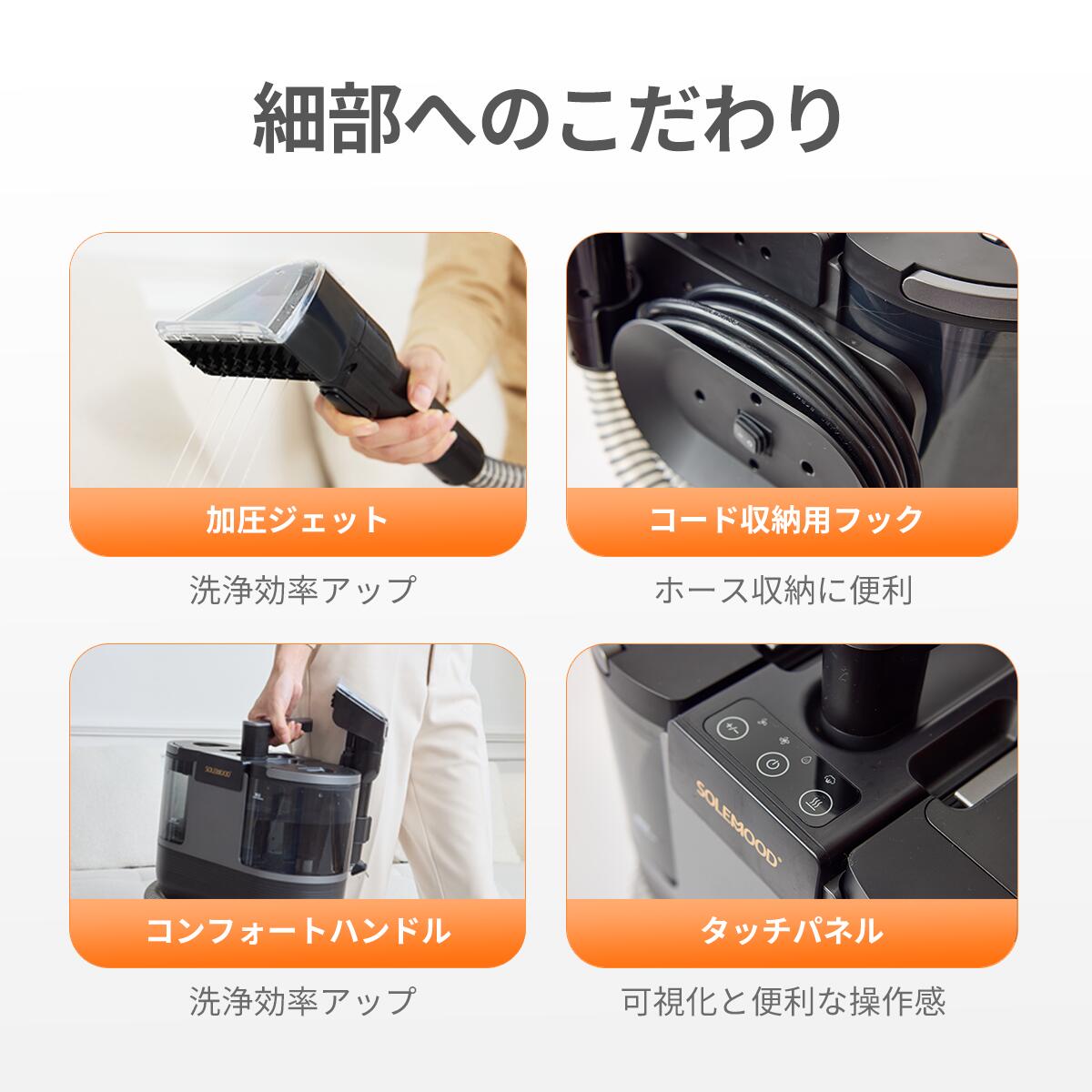 細部へのこだわり

加圧ジェット

洗浄効率アップ

コード収納用フック

ホース収納に便利

SOLEMOOD

コンフォートハンドル

洗浄効率アップ

SOLEMOOD

タッチパネル

可視化と便利な操作感