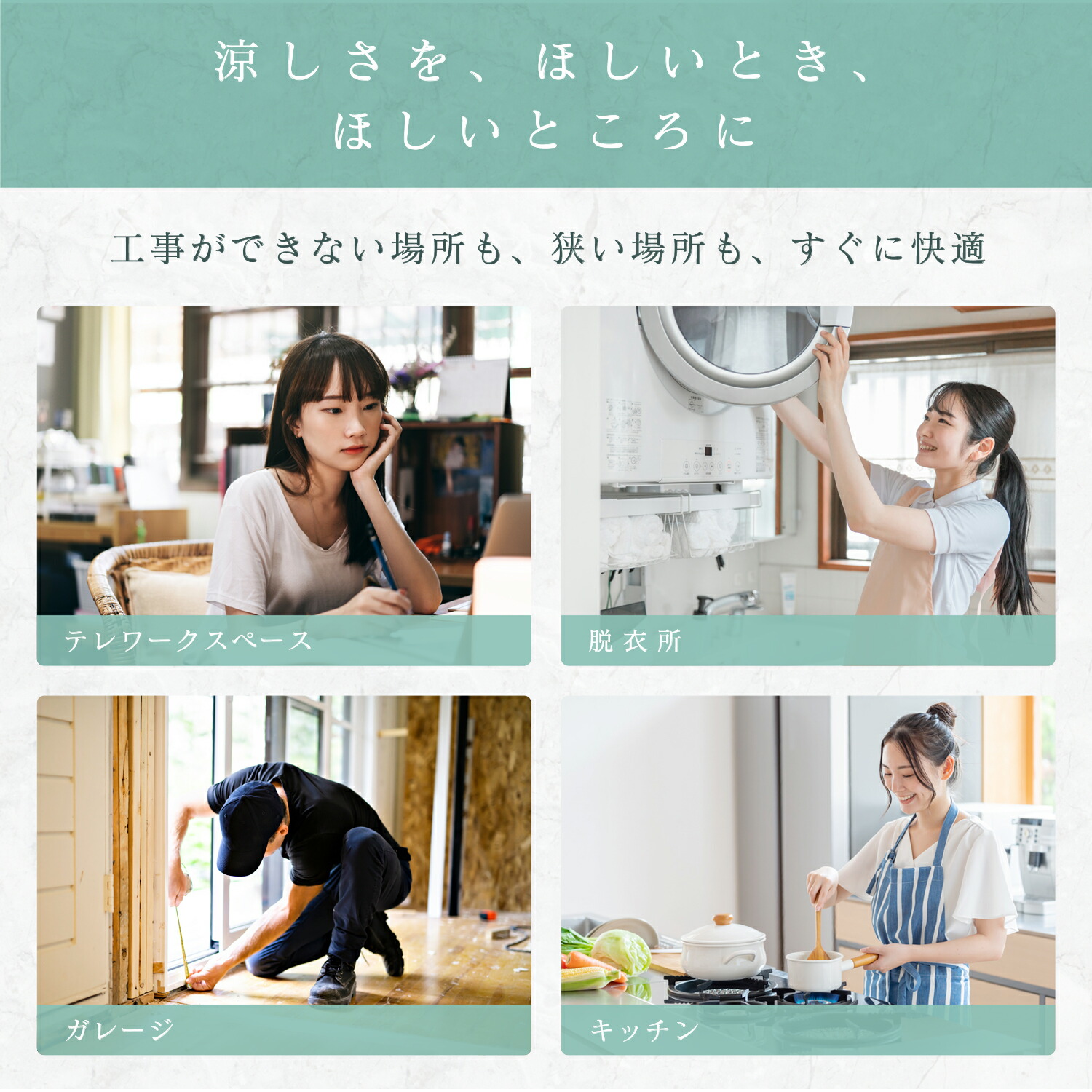 涼しさを、ほしいとき、
ほしいところに

工事ができない場所も、狭い場所も、すぐに快適

テレワークスペース

脱衣所

ガレージ

キッチン