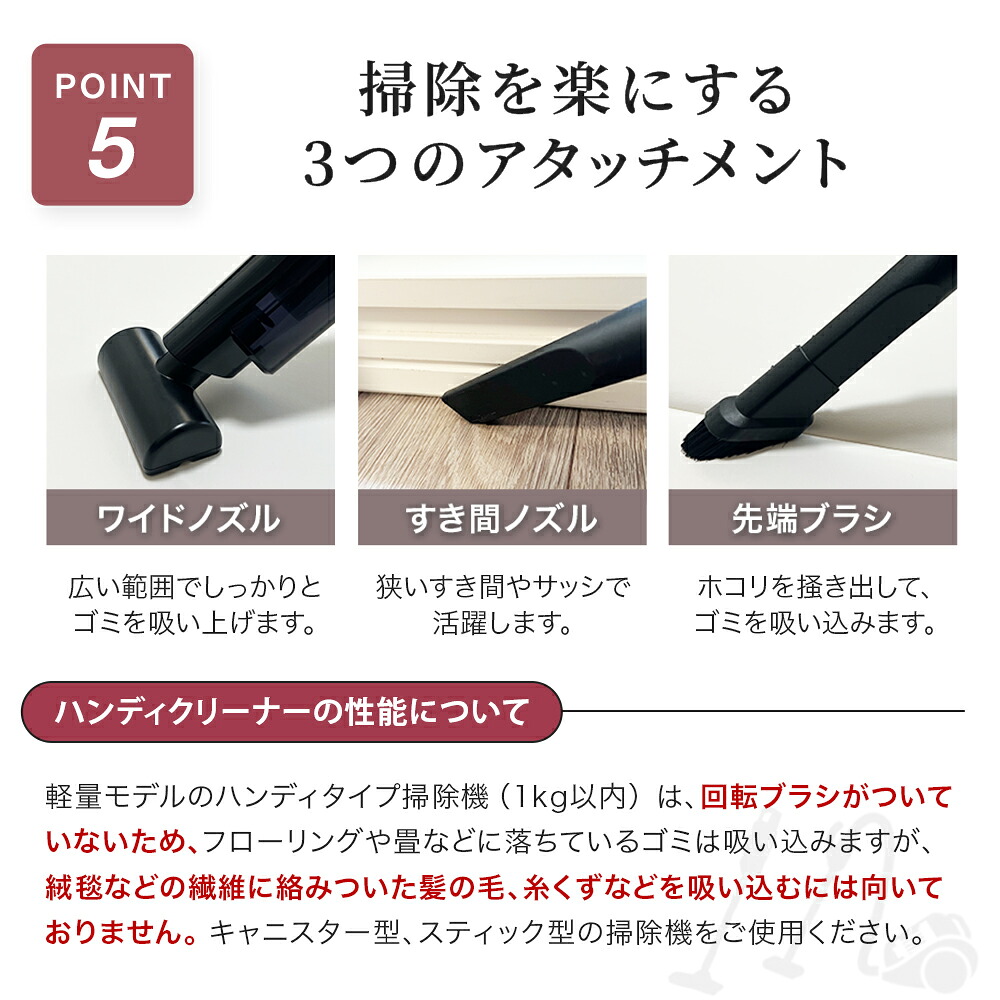 POINT 5

掃除を楽にする
3つのアタッチメント

ワイドノズル
広い範囲でしっかりとゴミを吸い上げます。

すき間ノズル
狭いすき間やサッシで活躍します。

先端ブラシ
ホコリを掻き出して、ゴミを吸い込みます。

ハンディクリーナーの性能について

軽量モデルのハンディタイプ掃除機（1kg以内）は、回転ブラシがついていないため、フローリングや畳などに落ちているゴミは吸い込みますが、絨毯などの繊維に絡みついた髪の毛、糸くずなどを吸い込むには向いておりません。キャニスター型、スティック型の掃除機をご使用ください。