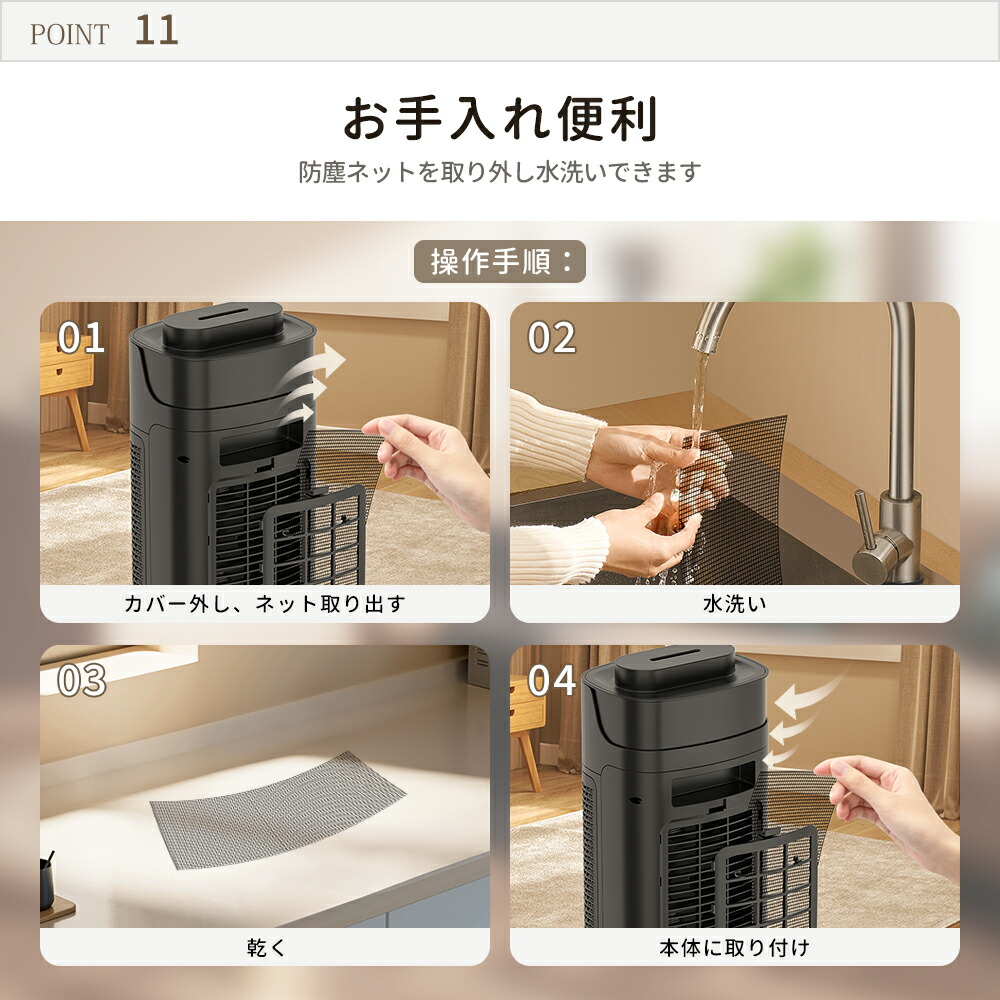 POINT 11

お手入れ便利

防塵ネットを取り外し水洗いできます

操作手順：

01

カバー外し、ネット取り出す

02

水洗い

03

乾く

04

本体に取り付け