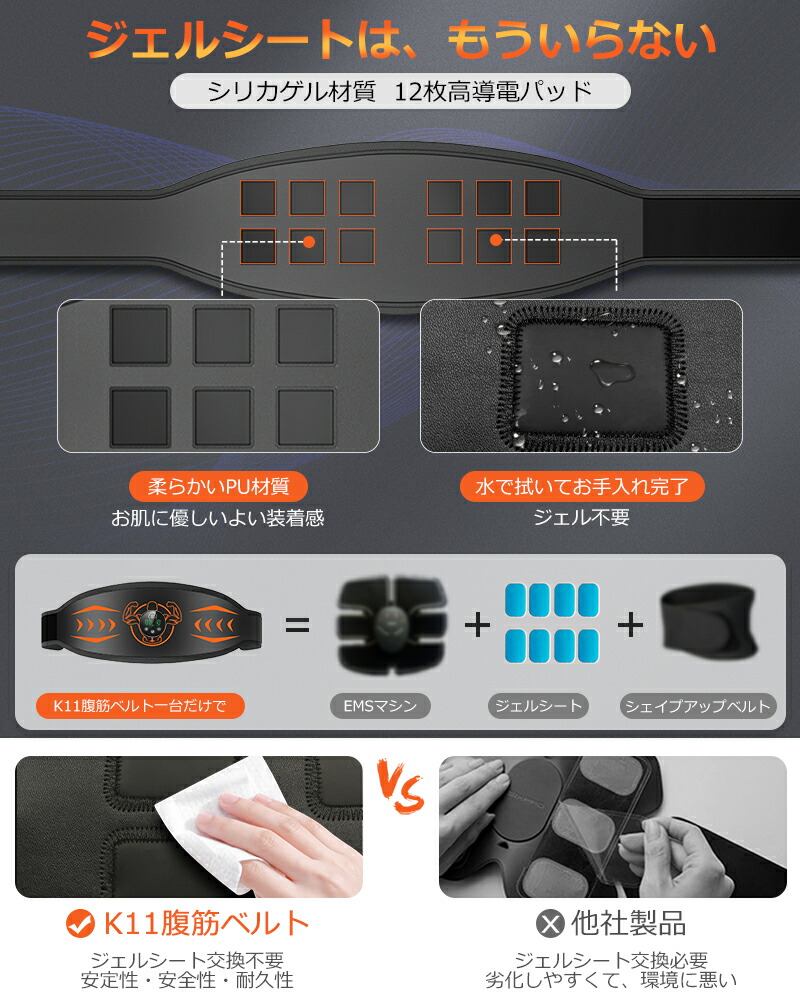 ジェルシートは、もういらない

シリカゲル材質 12枚高導電パッド

柔らかいPU材質
お肌に優しいよい装着感

水で拭いてお手入れ完了
ジェル不要

=
+
+

K11腹筋ベルト一台だけで

EMSマシン

ジェルシート

シェイプアップベルト

VS

K11腹筋ベルト
ジェルシート交換不要
安定性・安全性・耐久性

他社製品
ジェルシート交換必要
劣化しやすくて、環境に悪い