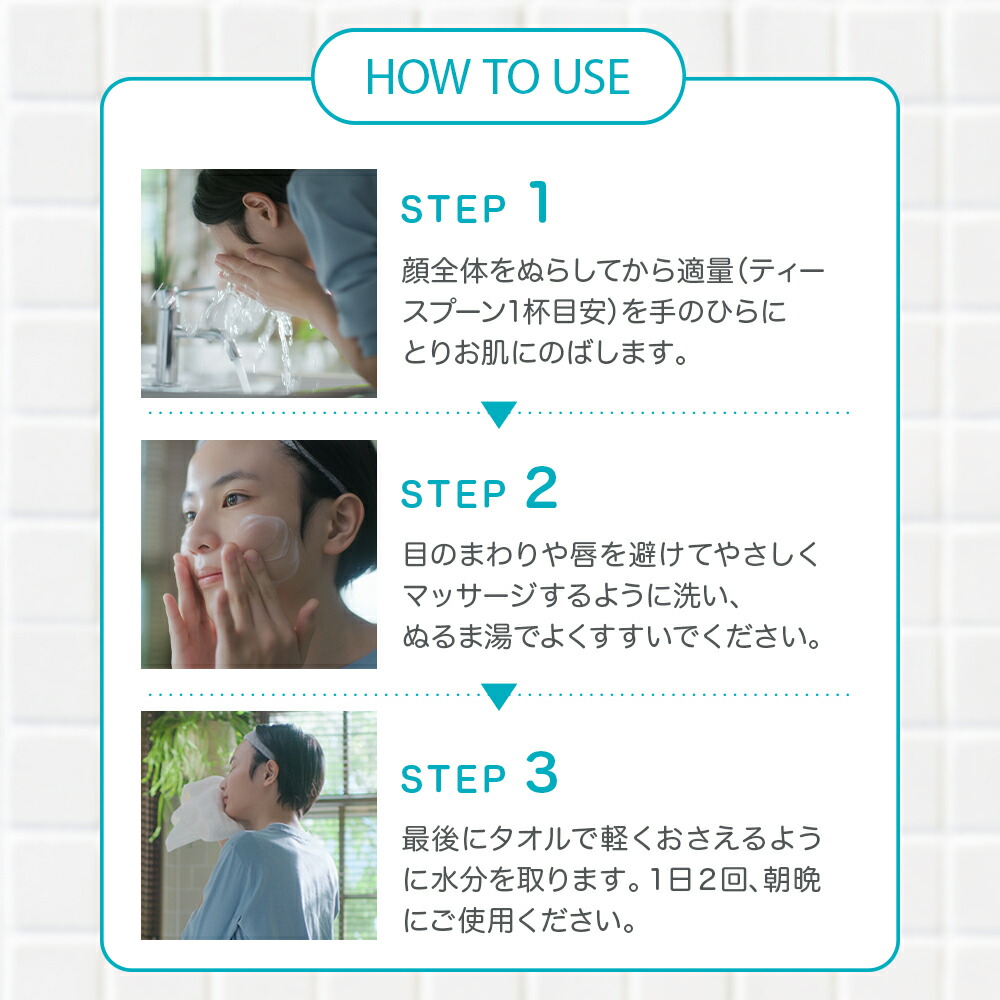 HOW TO USE

STEP 1

顔全体をぬらしてから適量(ティースプーン1杯目安)を手のひらにとりお肌にのばします。

STEP 2

目のまわりや唇を避けてやさしくマッサージするように洗い、ぬるま湯でよくすすいでください。

STEP 3

最後にタオルで軽くおさえるように水分を取ります。1日2回、朝晩にご使用ください。