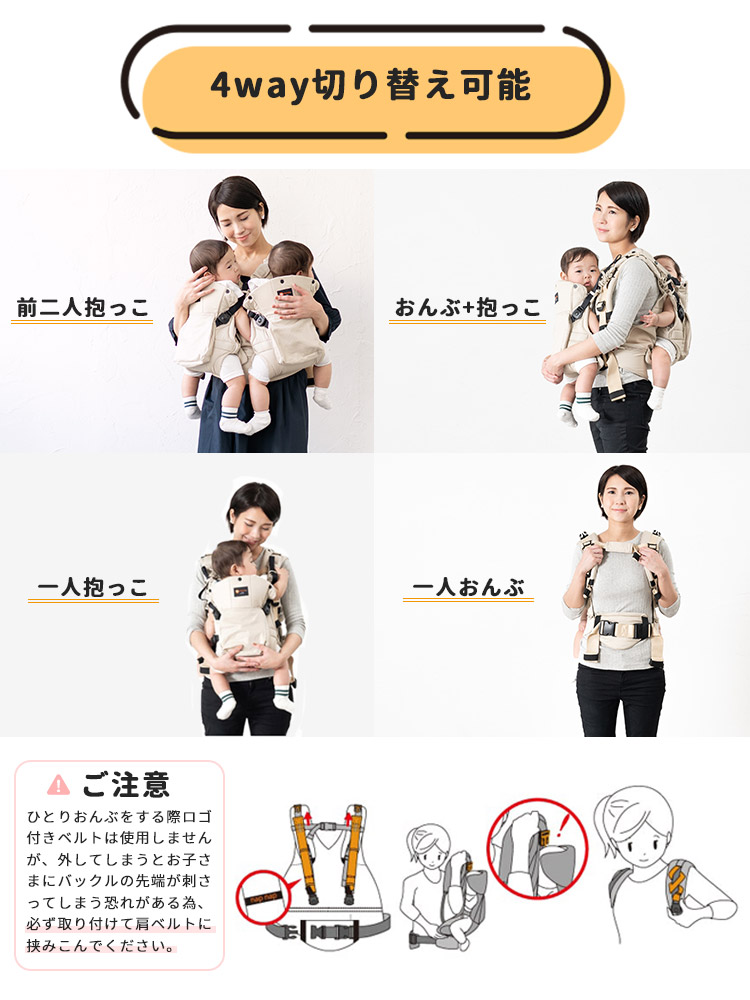 4way切り替え可能

前二人抱っこ

おんぶ+抱っこ

一人抱っこ

一人おんぶ

ご注意

ひとりおんぶをする際ロゴ付きベルトは使用しませんが、外してしまうとお子さまにバックルの先端が刺さってしまう恐れがある為、必ず取り付けて肩ベルトに挟みこんでください。

nap nap