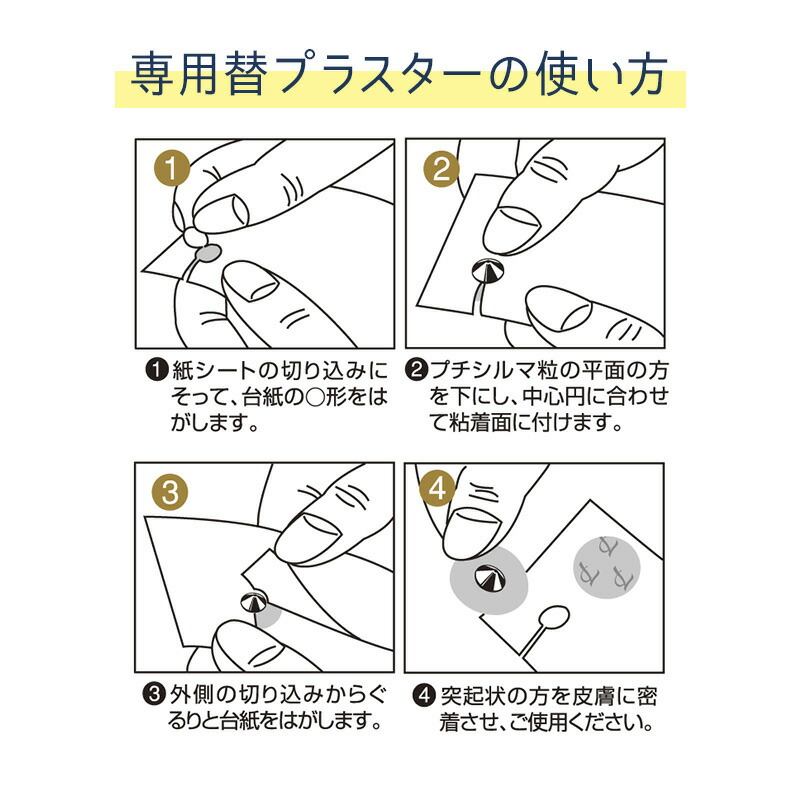 専用替プラスターの使い方

1

2

❶紙シートの切り込みにそって、台紙の○形をはがします。

❷プチシルマ粒の平面の方を下にし、中心円に合わせて粘着面に付けます。

3

4

❸外側の切り込みからぐるりと台紙をはがします。

❹突起状の方を皮膚に密着させ、ご使用ください。