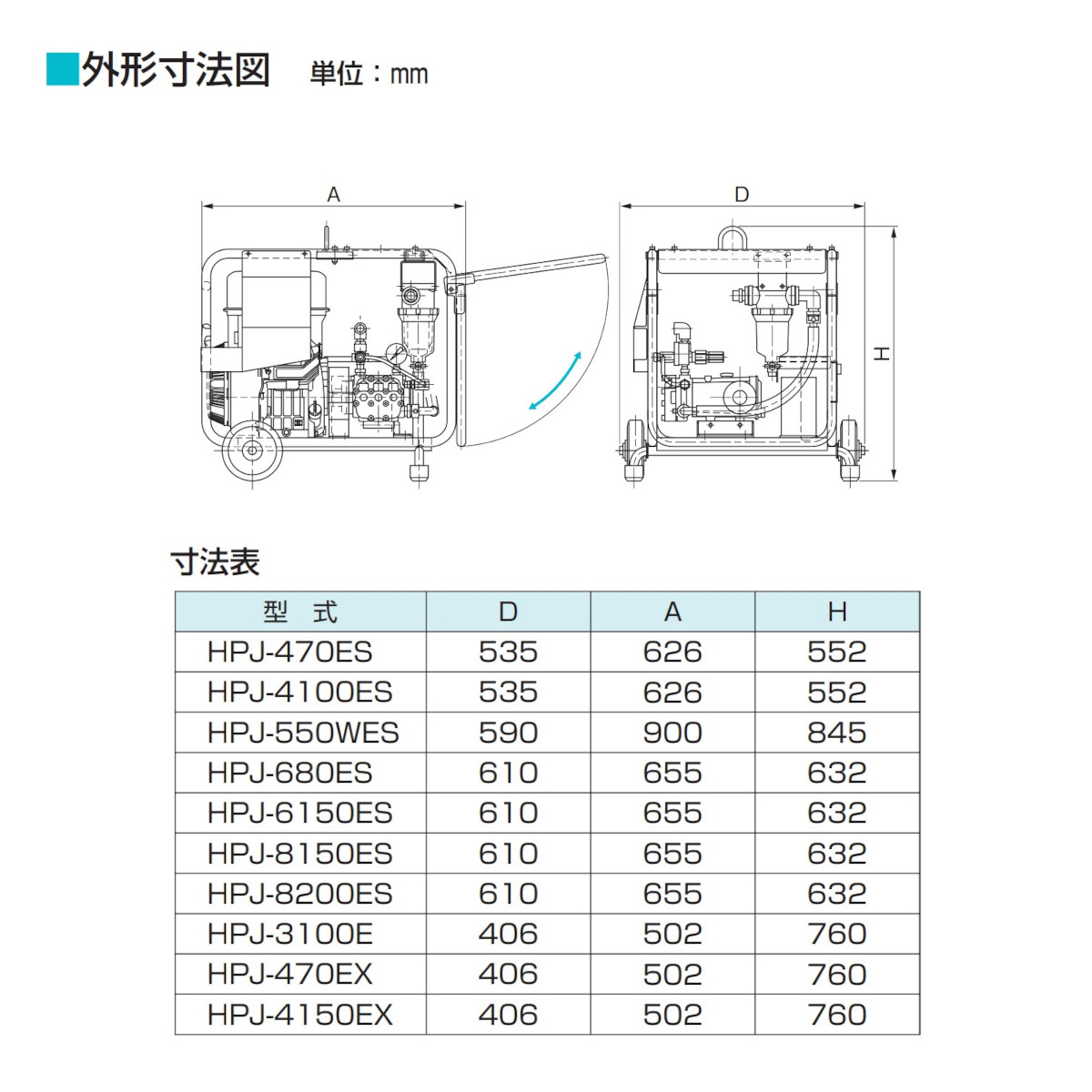 ■外形寸法図　単位：mm

A

D

H

寸法表

| 型　式 | D | A | H |
|---|---|---|---|
| HPJ-470ES | 535 | 626 | 552 |
| HPJ-4100ES | 535 | 626 | 552 |
| HPJ-550WES | 590 | 900 | 845 |
| HPJ-680ES | 610 | 655 | 632 |
| HPJ-6150ES | 610 | 655 | 632 |
| HPJ-8150ES | 610 | 655 | 632 |
| HPJ-8200ES | 610 | 655 | 632 |
| HPJ-3100E | 406 | 502 | 760 |
| HPJ-470EX | 406 | 502 | 760 |
| HPJ-4150EX | 406 | 502 | 760 |