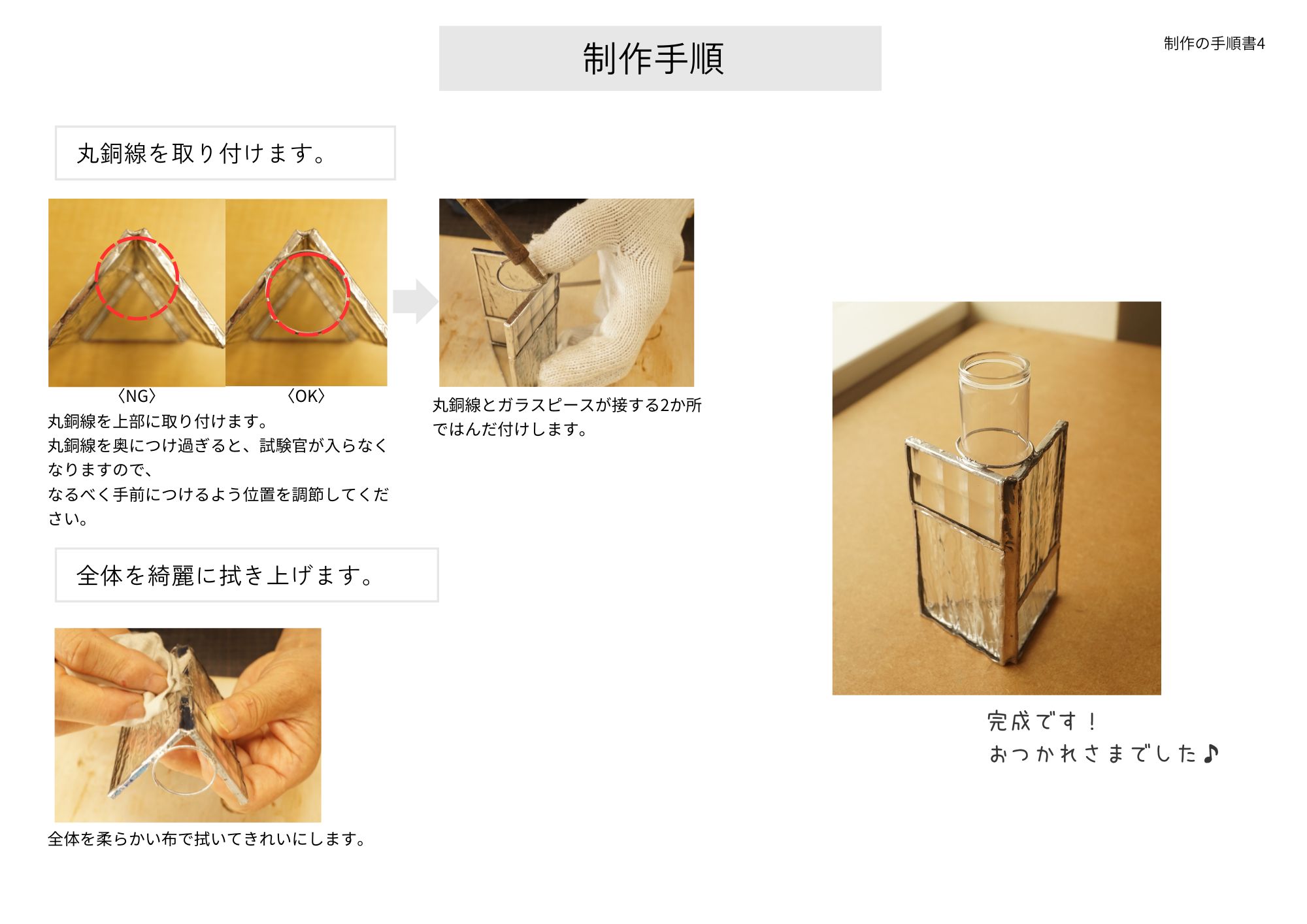 制作手順

制作の手順書4

丸銅線を取り付けます。

〈NG〉

〈OK〉

丸銅線を上部に取り付けます。
丸銅線を奥につけ過ぎると、試験官が入らなくなりますので、
なるべく手前につけるよう位置を調節してください。

丸銅線とガラスピースが接する2か所ではんだ付けします。

全体を綺麗に拭き上げます。

全体を柔らかい布で拭いてきれいにします。

完成です！
おつかれさまでした♪