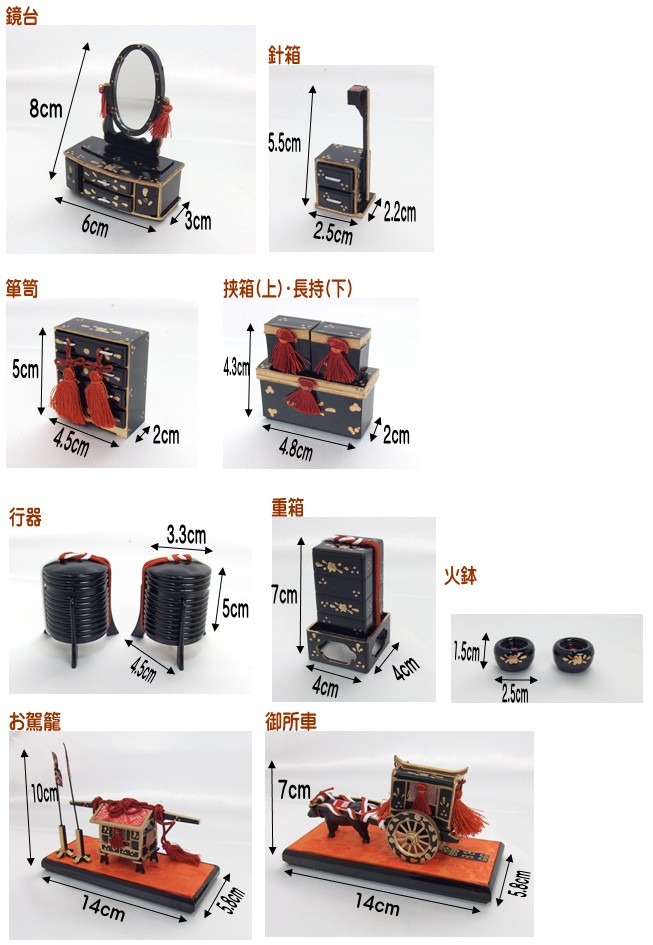 鏡台

8cm

6cm

3cm

針箱

5.5cm

2.5cm

2.2cm

箪笥

5cm

4.5cm

2cm

挟箱(上)・長持(下)

4.3cm

4.8cm

2cm

行器

3.3cm

5cm

4.5cm

重箱

7cm

4cm

4cm

火鉢

1.5cm

2.5cm

お駕籠

10cm

14cm

5.8cm

御所車

7cm

14cm

5.8cm