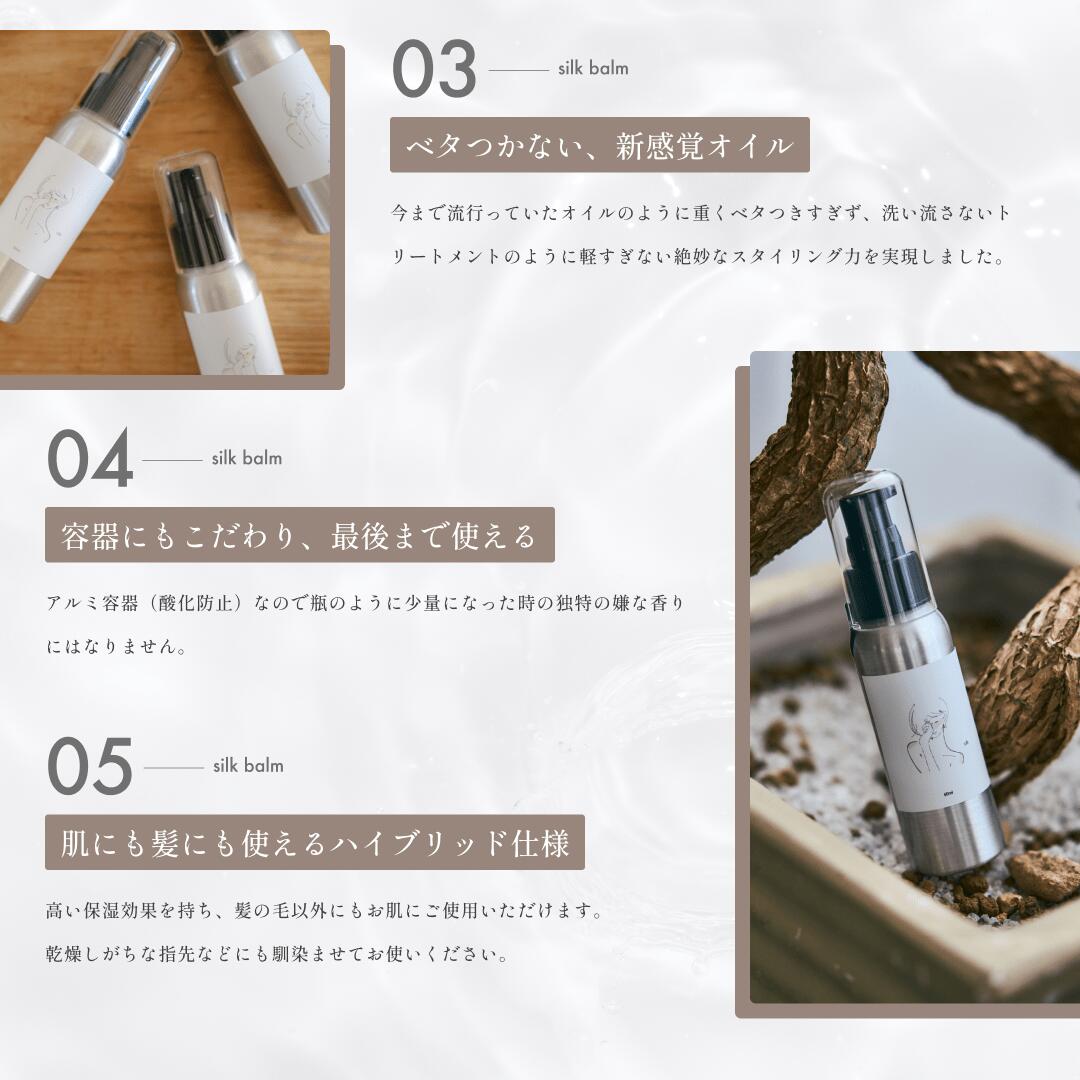 03 silk balm

ベタつかない、新感覚オイル

今まで流行っていたオイルのように重くベタつきすぎず、洗い流さないトリートメントのように軽すぎない絶妙なスタイリング力を実現しました。

04 silk balm

容器にもこだわり、最後まで使える

アルミ容器（酸化防止）なので瓶のように少量になった時の独特の嫌な香りにはなりません。

05 silk balm

肌にも髪にも使えるハイブリッド仕様

高い保湿効果を持ち、髪の毛以外にもお肌にご使用いただけます。
乾燥しがちな指先などにも馴染ませてお使いください。