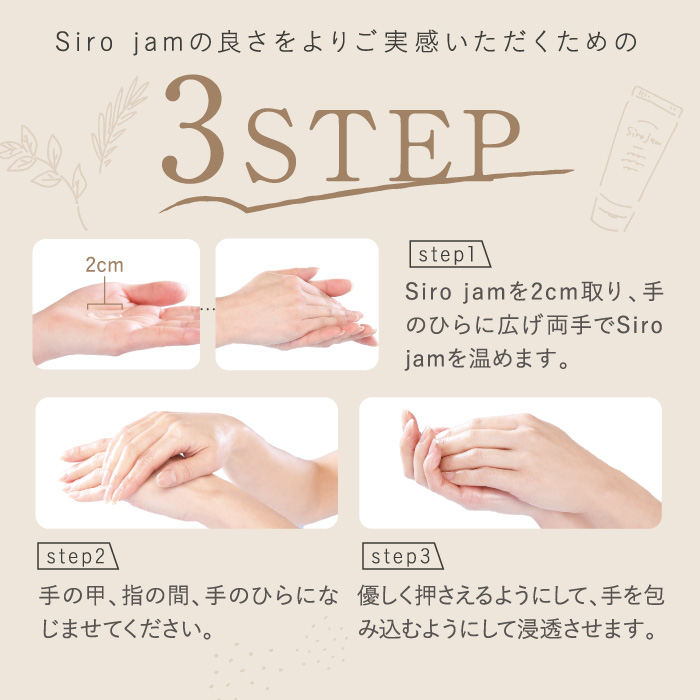 Siro jamの良さをよりご実感いただくための

3STEP

Siro Jam

2cm

step1

Siro jamを2cm取り、手のひらに広げ両手でSiro jamを温めます。

step2

手の甲、指の間、手のひらになじませてください。

step3

優しく押さえるようにして、手を包み込むようにして浸透させます。