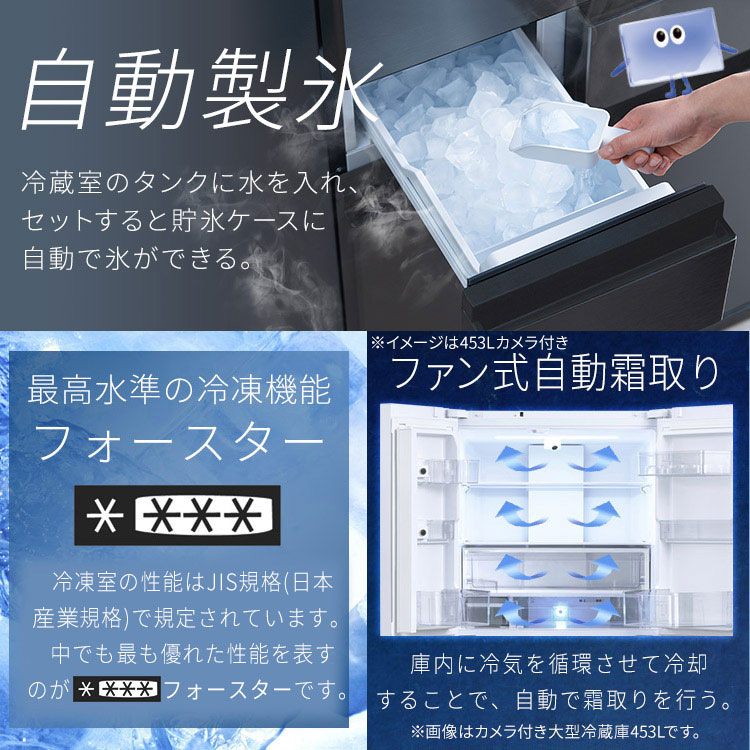 自動製氷

冷蔵室のタンクに水を入れ、セットすると貯氷ケースに自動で氷ができる。

最高水準の冷凍機能
フォースター

＊＊＊＊

冷凍室の性能はJIS規格(日本産業規格)で規定されています。中でも最も優れた性能を表すのが＊＊＊＊フォースターです。

※イメージは453Lカメラ付き
ファン式自動霜取り

庫内に冷気を循環させて冷却することで、自動で霜取りを行う。
※画像はカメラ付き大型冷蔵庫453Lです。