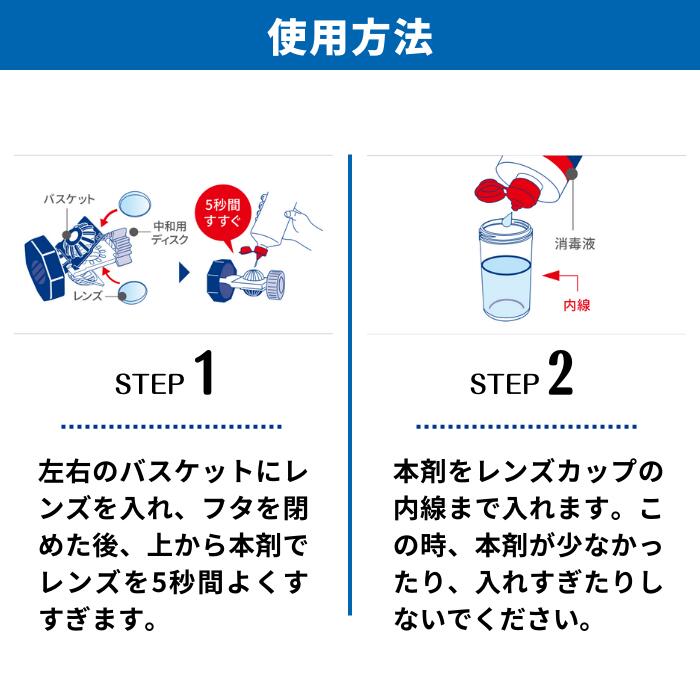 使用方法

バスケット
中和用ディスク
レンズ
5秒間すすぐ

STEP 1

左右のバスケットにレンズを入れ、フタを閉めた後、上から本剤でレンズを5秒間よくすすぎます。

消毒液
内線

STEP 2

本剤をレンズカップの内線まで入れます。この時、本剤が少なかったり、入れすぎたりしないでください。