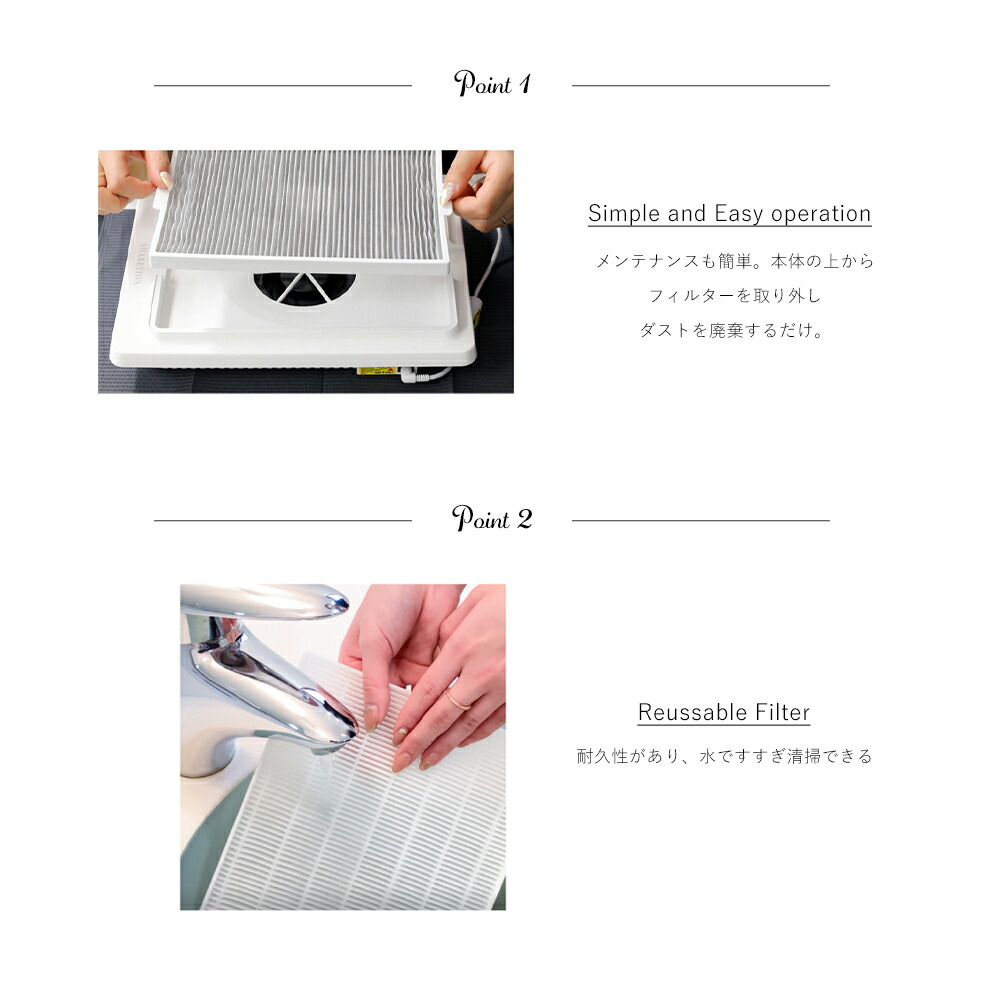 Point 1

Simple and Easy operation

メンテナンスも簡単。本体の上から
フィルターを取り外し
ダストを廃棄するだけ。

Point 2

Reussable Filter

耐久性があり、水ですすぎ清掃できる