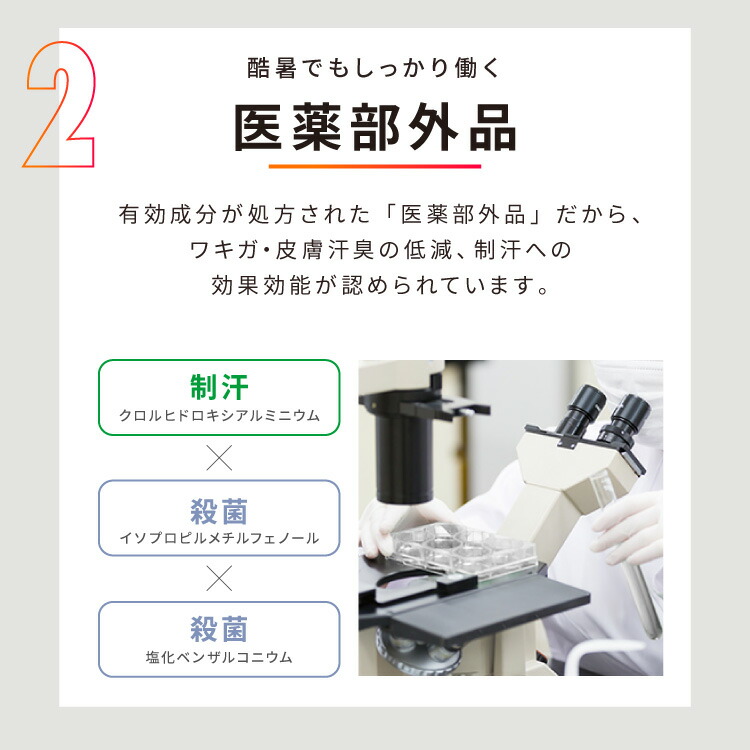 2

酷暑でもしっかり働く

医薬部外品

有効成分が処方された「医薬部外品」だから、ワキガ・皮膚汗臭の低減、制汗への効果効能が認められています。

制汗
クロルヒドロキシアルミニウム

×

殺菌
イソプロピルメチルフェノール

×

殺菌
塩化ベンザルコニウム