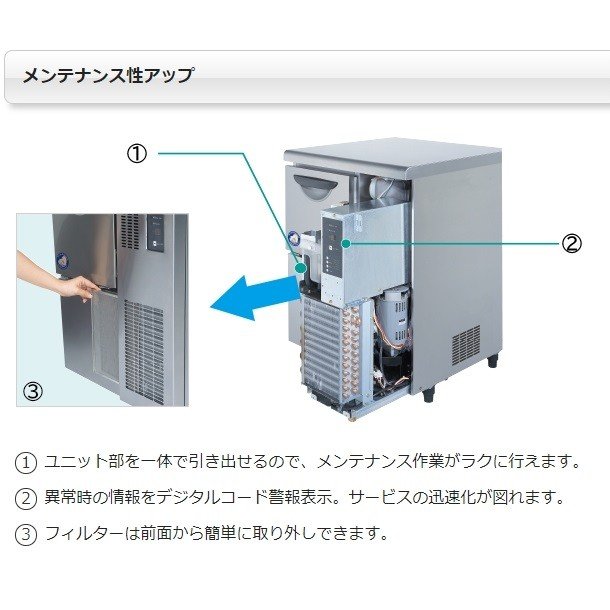 メンテナンス性アップ

①

②

③

① ユニット部を一体で引き出せるので、メンテナンス作業がラクに行えます。

② 異常時の情報をデジタルコード警報表示。サービスの迅速化が図れます。

③ フィルターは前面から簡単に取り外しできます。