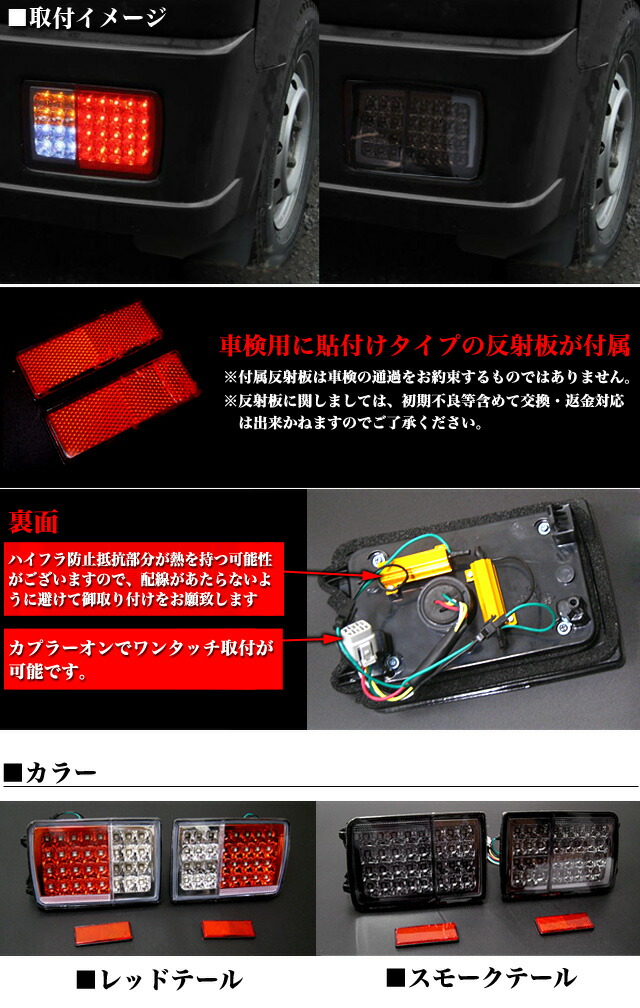 ■取付イメージ

車検用に貼付けタイプの反射板が付属
※付属反射板は車検の通過をお約束するものではありません。
※反射板に関しましては、初期不良等含めて交換・返金対応は出来かねますのでご了承ください。

裏面

ハイフラ防止抵抗部分が熱を持つ可能性がございますので、配線があたらないように避けて御取り付けをお願致します

カプラーオンでワンタッチ取付が可能です。

■カラー

■レッドテール

■スモークテール