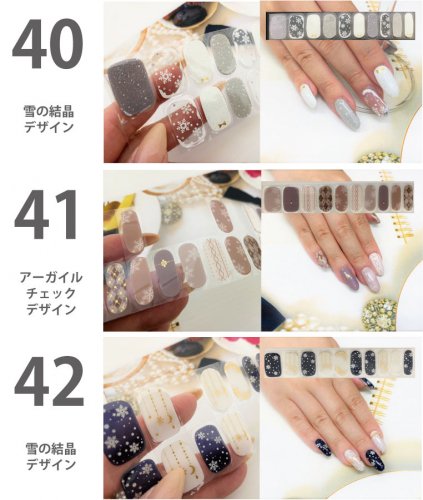 40

雪の結晶
デザイン

41

アーガイル
チェック
デザイン

42

雪の結晶
デザイン