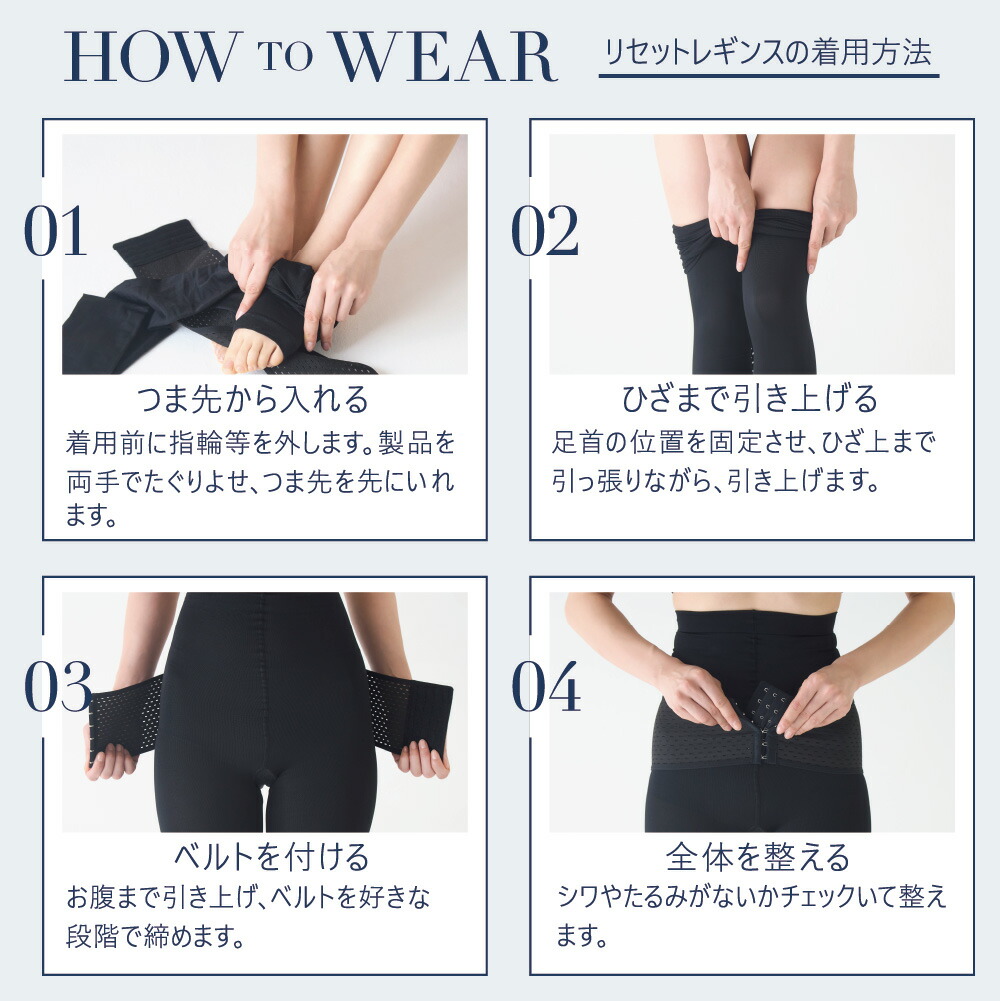 HOW TO WEAR

リセットレギンスの着用方法

01

つま先から入れる

着用前に指輪等を外します。製品を両手でたぐりよせ、つま先を先にいれます。

02

ひざまで引き上げる

足首の位置を固定させ、ひざ上まで引っ張りながら、引き上げます。

03

ベルトを付ける

お腹まで引き上げ、ベルトを好きな段階で締めます。

04

全体を整える

シワやたるみがないかチェックいて整えます。