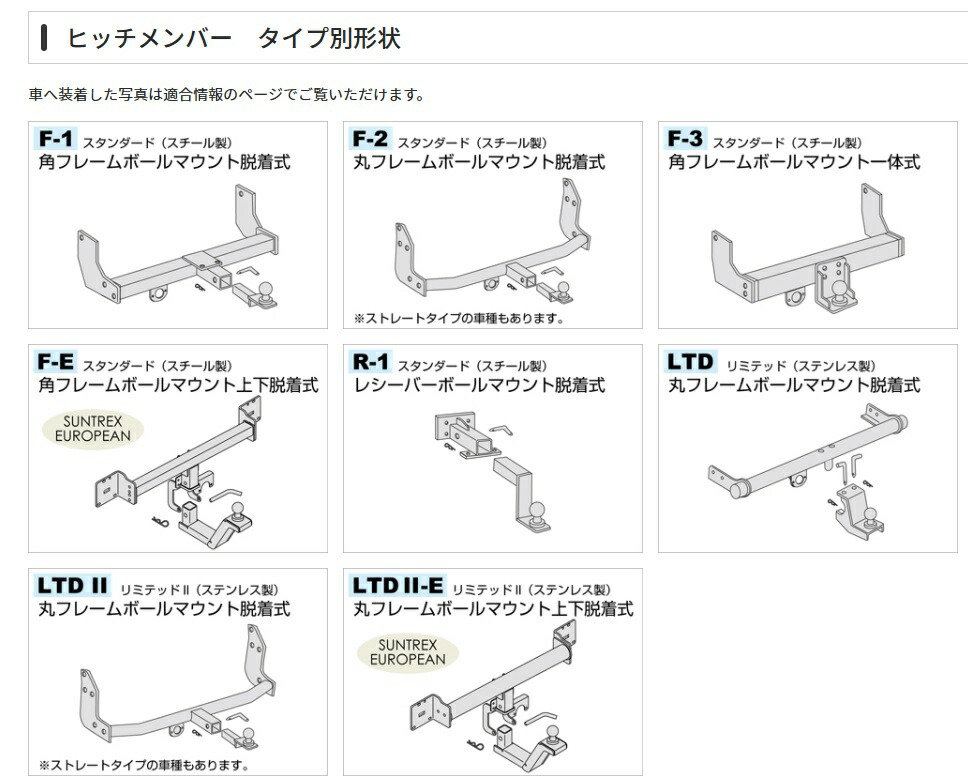 ヒッチメンバー　タイプ別形状

車へ装着した写真は適合情報のページでご覧いただけます。

F-1 スタンダード（スチール製）
角フレームボールマウント脱着式

F-2 スタンダード（スチール製）
丸フレームボールマウント脱着式
※ストレートタイプの車種もあります。

F-3 スタンダード（スチール製）
角フレームボールマウント一体式

F-E スタンダード（スチール製）
角フレームボールマウント上下脱着式
SUNTREX EUROPEAN

R-1 スタンダード（スチール製）
レシーバーボールマウント脱着式

LTD リミテッド（ステンレス製）
丸フレームボールマウント脱着式

LTD II リミテッドII（ステンレス製）
丸フレームボールマウント脱着式
※ストレートタイプの車種もあります。

LTD II-E リミテッドII（ステンレス製）
丸フレームボールマウント上下脱着式
SUNTREX EUROPEAN