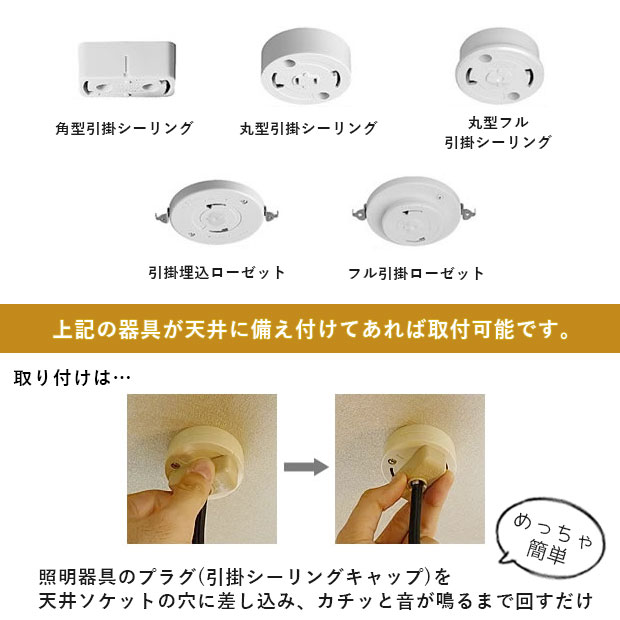 角型引掛シーリング

丸型引掛シーリング

丸型フル
引掛シーリング

引掛埋込ローゼット

フル引掛ローゼット

上記の器具が天井に備え付けてあれば取付可能です。

取り付けは…

めっちゃ
簡単

照明器具のプラグ(引掛シーリングキャップ)を
天井ソケットの穴に差し込み、カチッと音が鳴るまで回すだけ