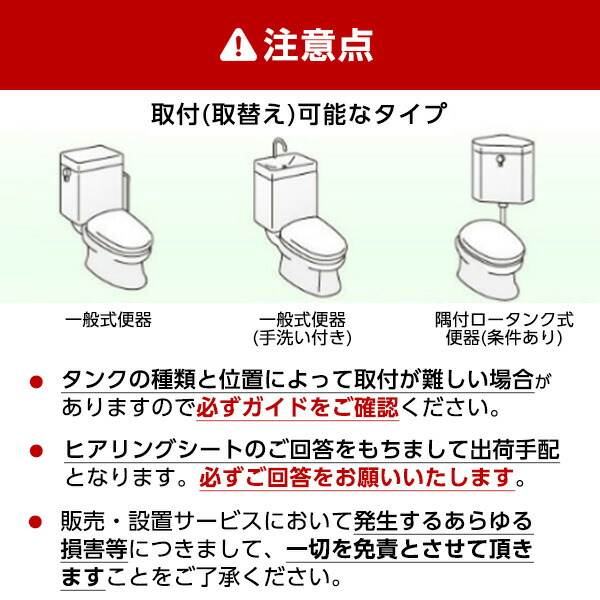 注意点

取付(取替え)可能なタイプ

一般式便器

一般式便器
(手洗い付き)

隅付ロータンク式
便器(条件あり)

● タンクの種類と位置によって取付が難しい場合がありますので必ずガイドをご確認ください。

● ヒアリングシートのご回答をもちまして出荷手配となります。必ずご回答をお願いいたします。

● 販売・設置サービスにおいて発生するあらゆる損害等につきまして、一切を免責とさせて頂きますことをご了承ください。