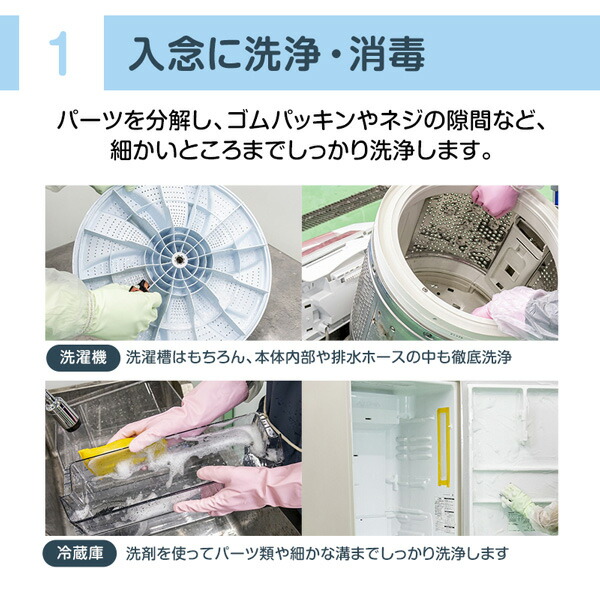 1 入念に洗浄・消毒

パーツを分解し、ゴムパッキンやネジの隙間など、細かいところまでしっかり洗浄します。

洗濯機 洗濯槽はもちろん、本体内部や排水ホースの中も徹底洗浄

冷蔵庫 洗剤を使ってパーツ類や細かな溝までしっかり洗浄します