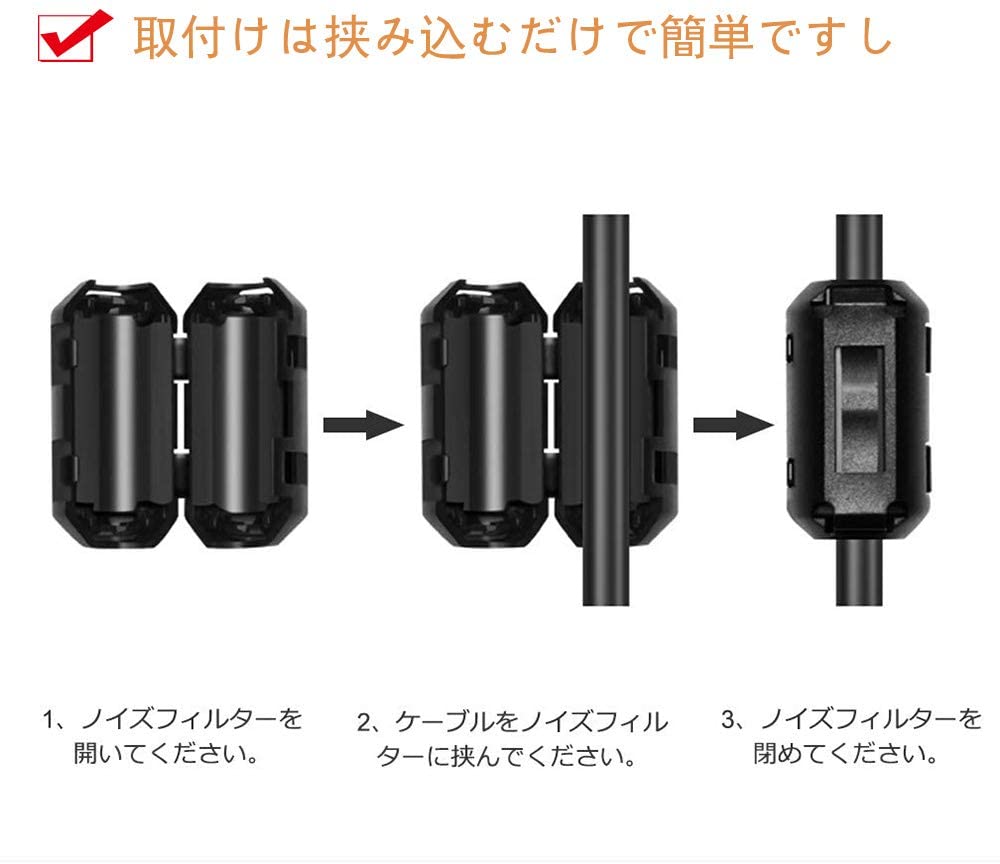 取付けは挟み込むだけで簡単ですし

1、ノイズフィルターを開いてください。

2、ケーブルをノイズフィルターに挟んでください。

3、ノイズフィルターを閉めてください。