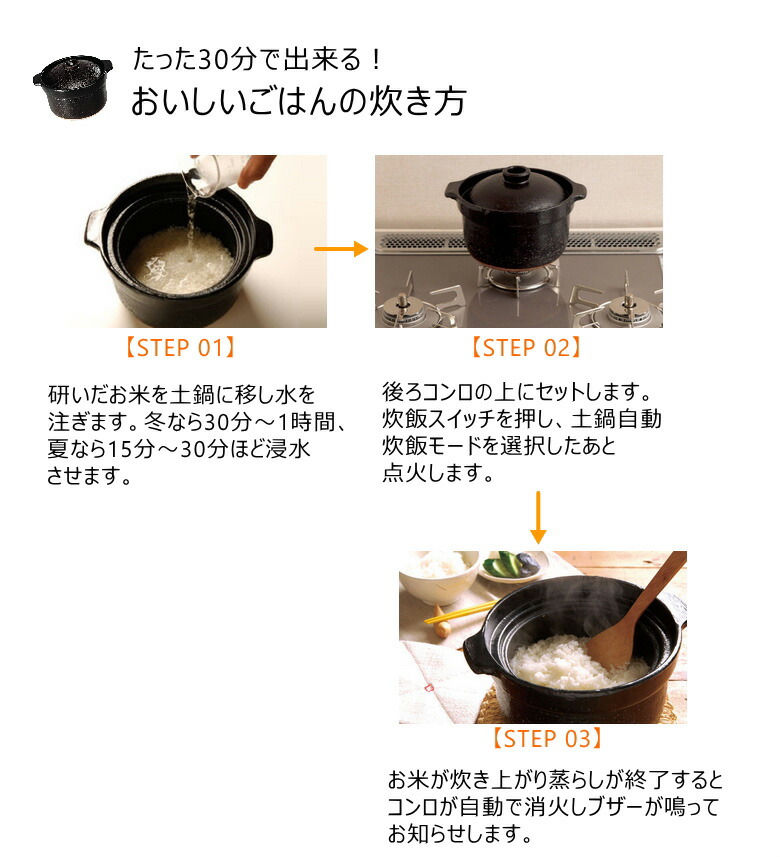 たった30分で出来る！
おいしいごはんの炊き方

【STEP 01】

研いだお米を土鍋に移し水を注ぎます。冬なら30分～1時間、夏なら15分～30分ほど浸水させます。

【STEP 02】

後ろコンロの上にセットします。炊飯スイッチを押し、土鍋自動炊飯モードを選択したあと点火します。

【STEP 03】

お米が炊き上がり蒸らしが終了するとコンロが自動で消火しブザーが鳴ってお知らせします。