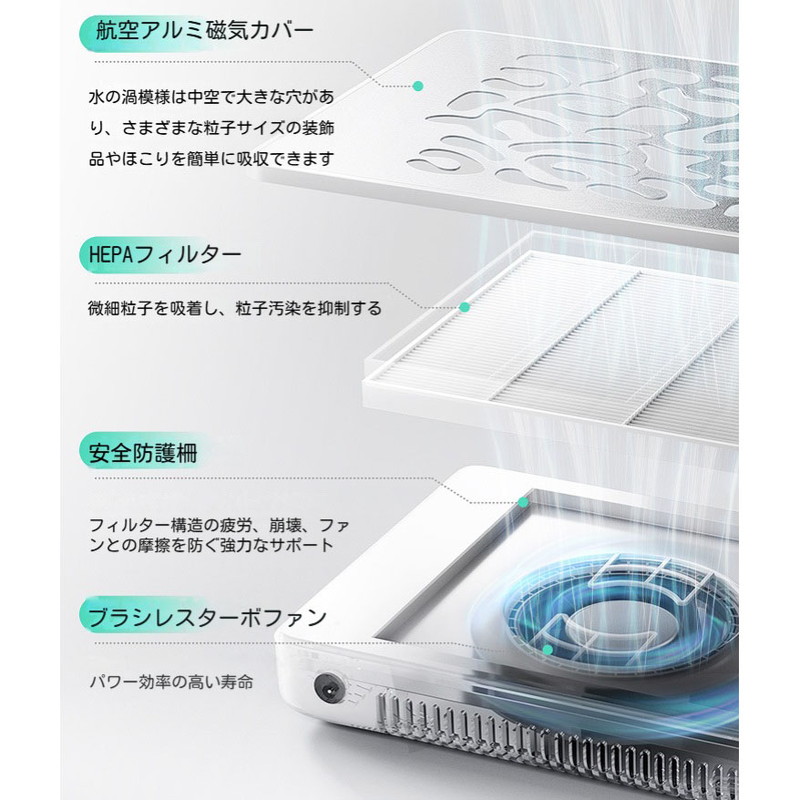 航空アルミ磁気カバー

水の渦模様は中空で大きな穴があり、さまざまな粒子サイズの装飾品やほこりを簡単に吸収できます

HEPAフィルター

微細粒子を吸着し、粒子汚染を抑制する

安全防護柵

フィルター構造の疲労、崩壊、ファンとの摩擦を防ぐ強力なサポート

ブラシレスターボファン

パワー効率の高い寿命