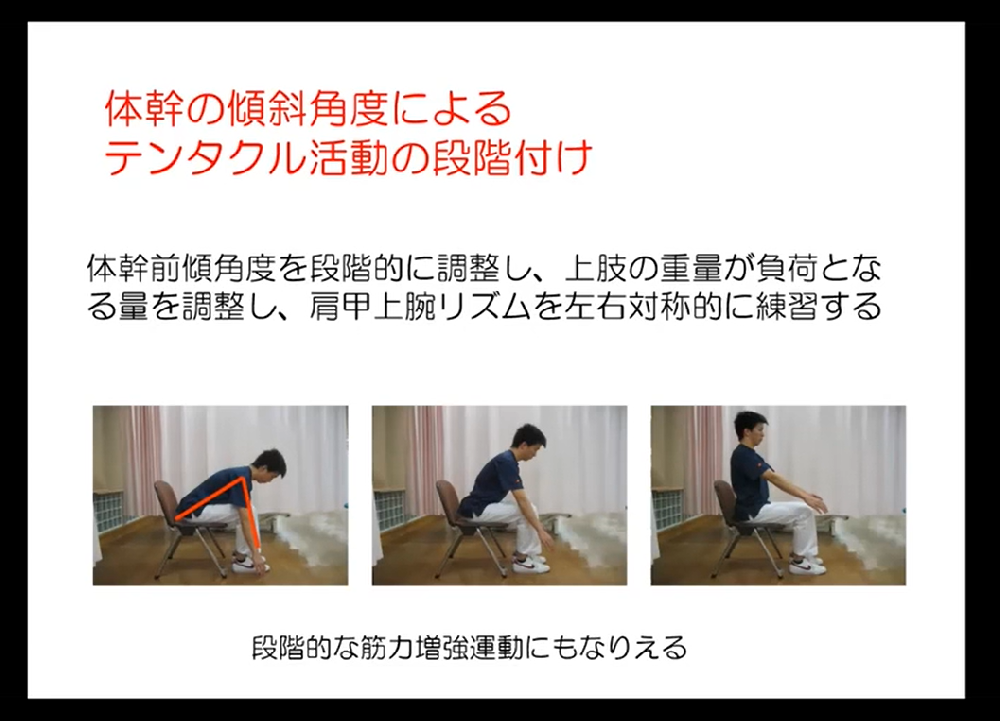 体幹の傾斜角度による
テンタクル活動の段階付け

体幹前傾角度を段階的に調整し、上肢の重量が負荷となる量を調整し、肩甲上腕リズムを左右対称的に練習する

段階的な筋力増強運動にもなりえる