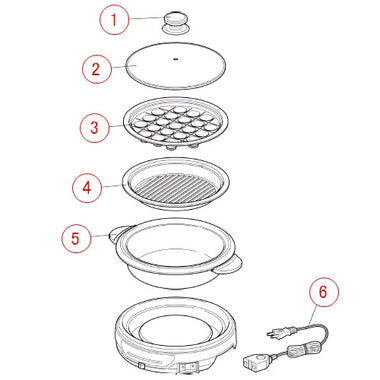 1
2
3
4
5
6