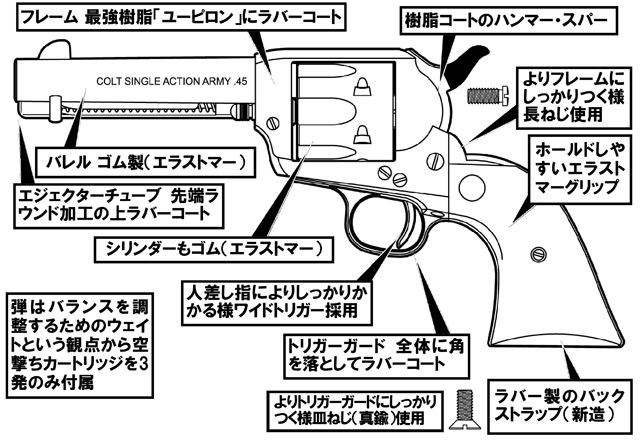 フレーム 最強樹脂「ユーピロン」にラバーコート

樹脂コートのハンマー・スパー

COLT SINGLE ACTION ARMY .45

よりフレームにしっかりつく様長ねじ使用

バレル ゴム製(エラストマー)

ホールドしやすいエラストマーグリップ

エジェクターチューブ 先端ラウンド加工の上ラバーコート

シリンダーもゴム(エラストマー)

人差し指によりしっかりかかる様ワイドトリガー採用

弾はバランスを調整するためのウェイトという観点から空撃ちカートリッジを3発のみ付属

トリガーガード 全体に角を落としてラバーコート

よりトリガーガードにしっかりつく様皿ねじ(真鍮)使用

ラバー製のバックストラップ(新造)