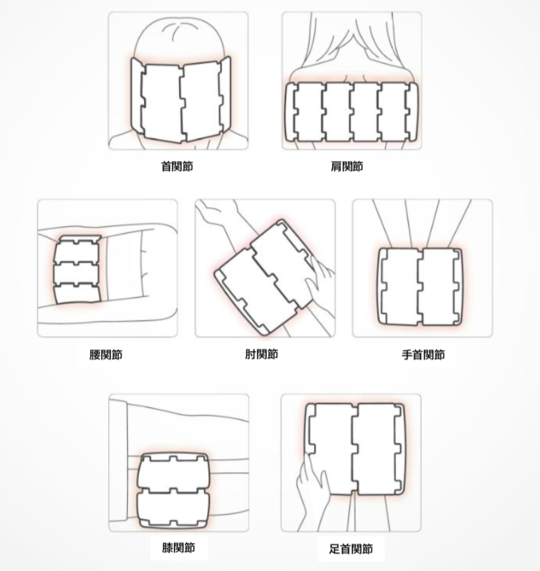 首関節

肩関節

腰関節

肘関節

手首関節

膝関節

足首関節