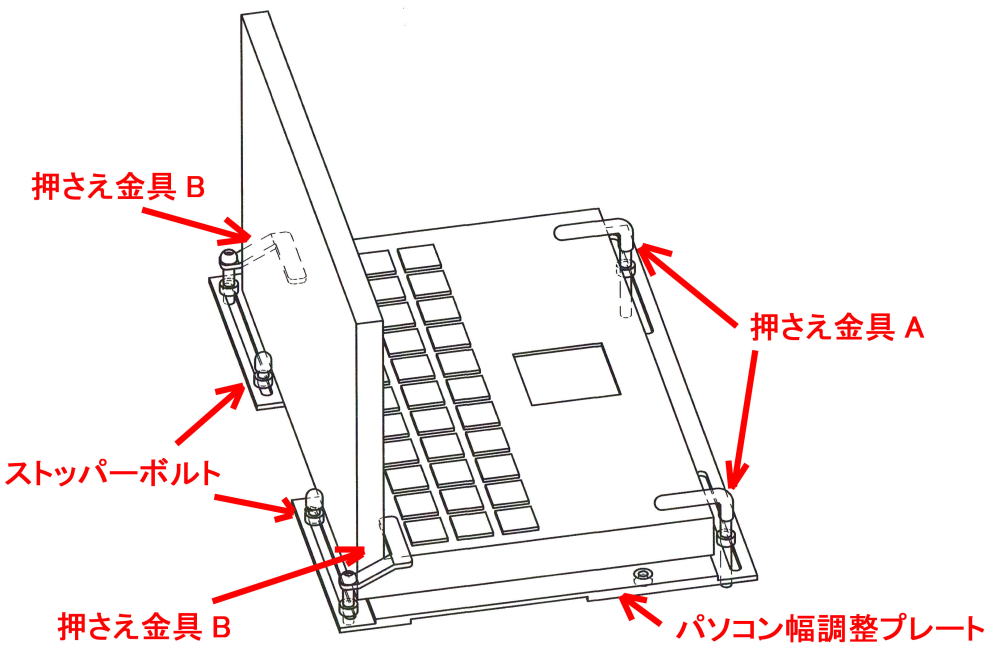 押さえ金具 B

押さえ金具 A

ストッパーボルト

押さえ金具 B

パソコン幅調整プレート